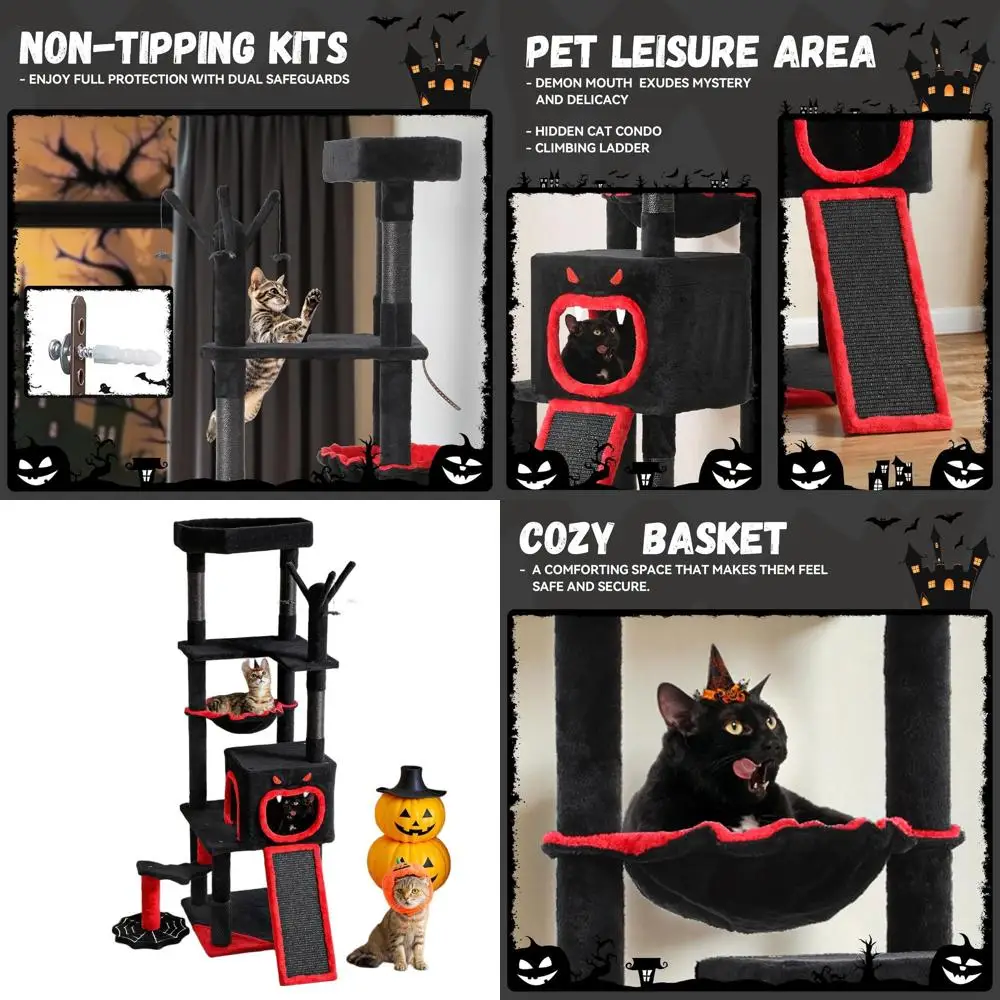 NON-TIPPING KITS
- ENJOY FULL PROTECTION WITH DUAL SAFEGUARDS

PET LEISURE AREA
- DEMON MOUTH EXUDES MYSTERY AND DELICACY
- HIDDEN CAT CONDO
- CLIMBING LADDER

COZY BASKET
- A COMFORTING SPACE THAT MAKES THEM FEEL SAFE AND SECURE.