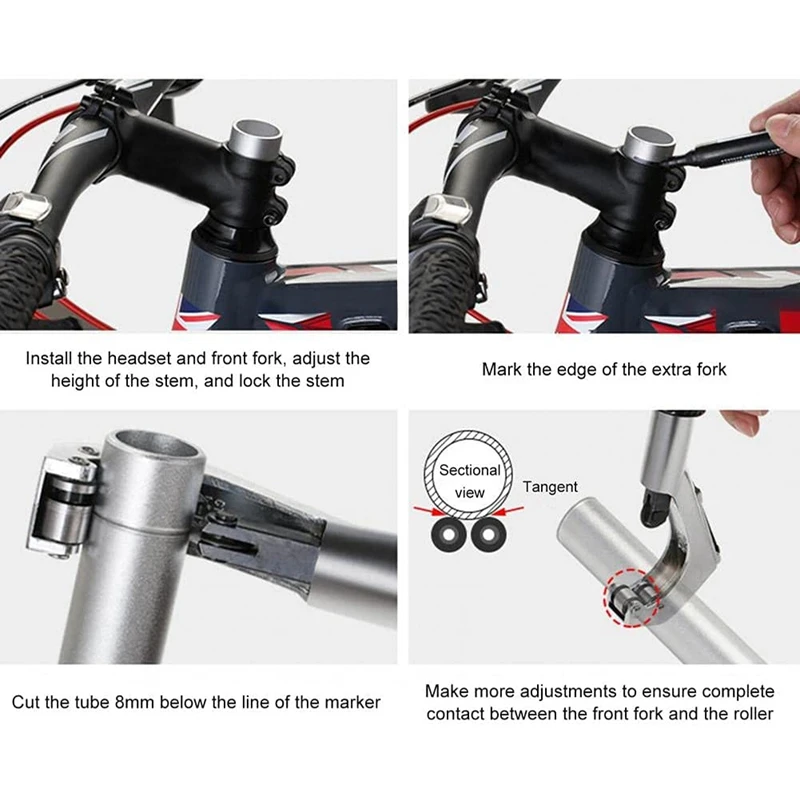 Install the headset and front fork, adjust the height of the stem, and lock the stem

Mark the edge of the extra fork

Sectional view

Tangent

Cut the tube 8mm below the line of the marker

Make more adjustments to ensure complete contact between the front fork and the roller