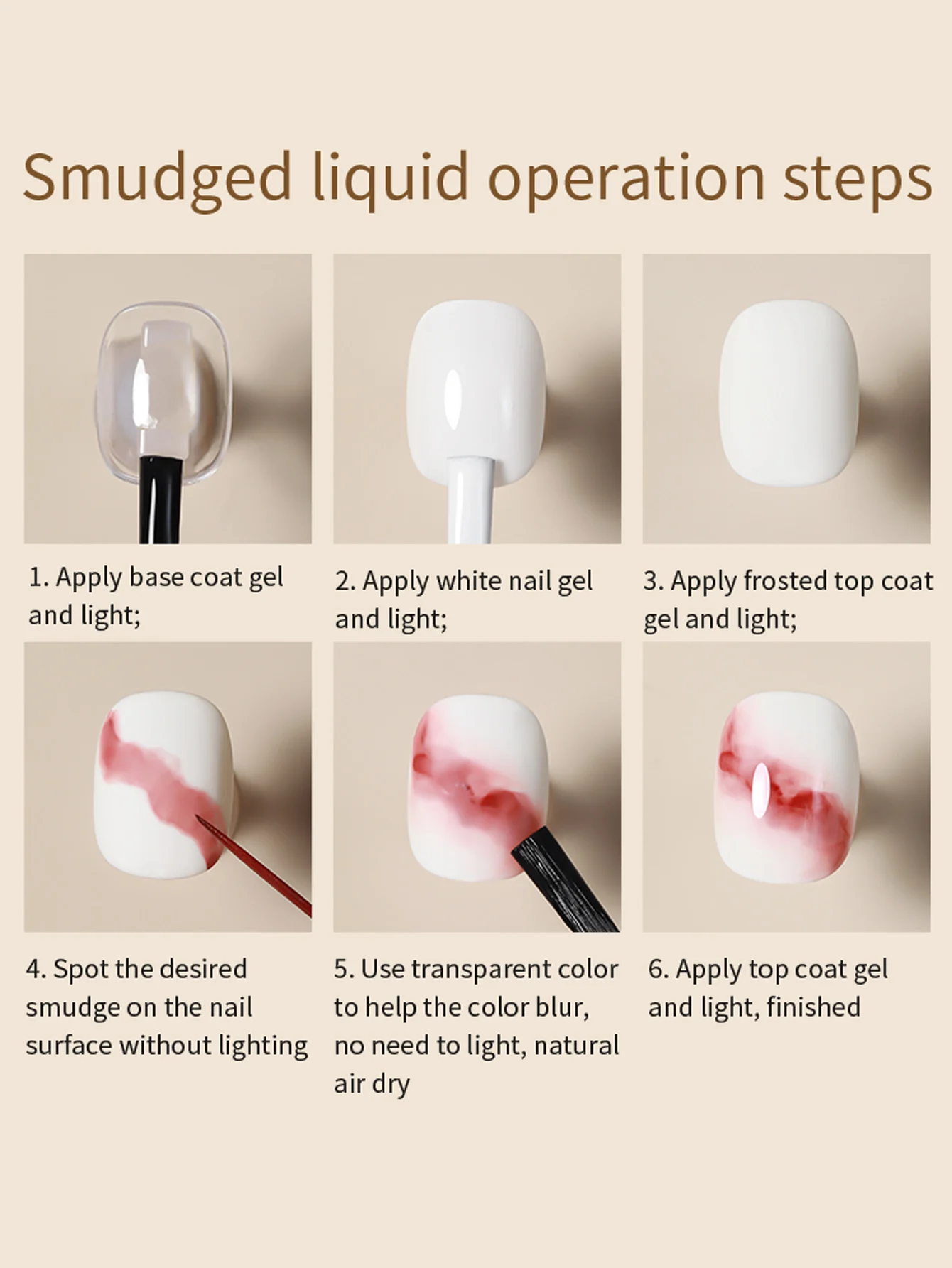 Smudged liquid operation steps

1. Apply base coat gel and light;

2. Apply white nail gel and light;

3. Apply frosted top coat gel and light;

4. Spot the desired smudge on the nail surface without lighting

5. Use transparent color to help the color blur, no need to light, natural air dry

6. Apply top coat gel and light, finished