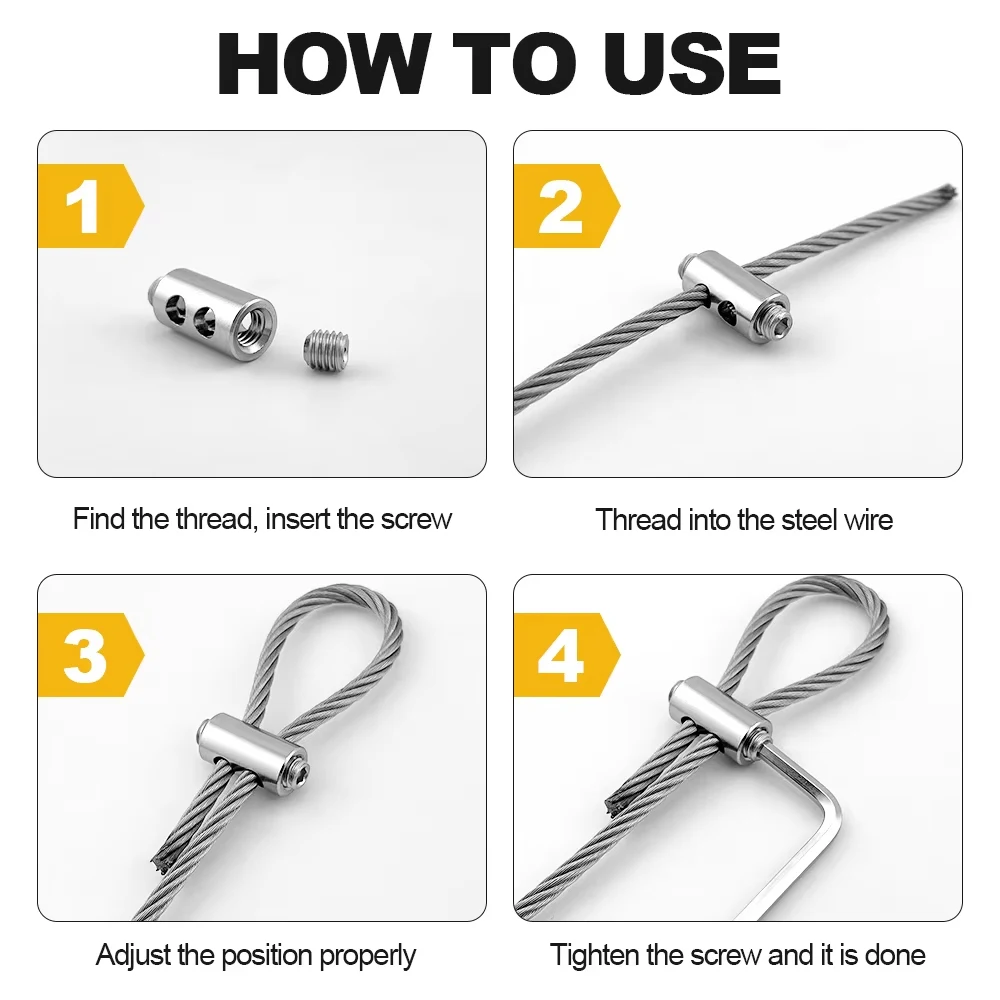 HOW TO USE

1

Find the thread, insert the screw

2

Thread into the steel wire

3

Adjust the position properly

4

Tighten the screw and it is done