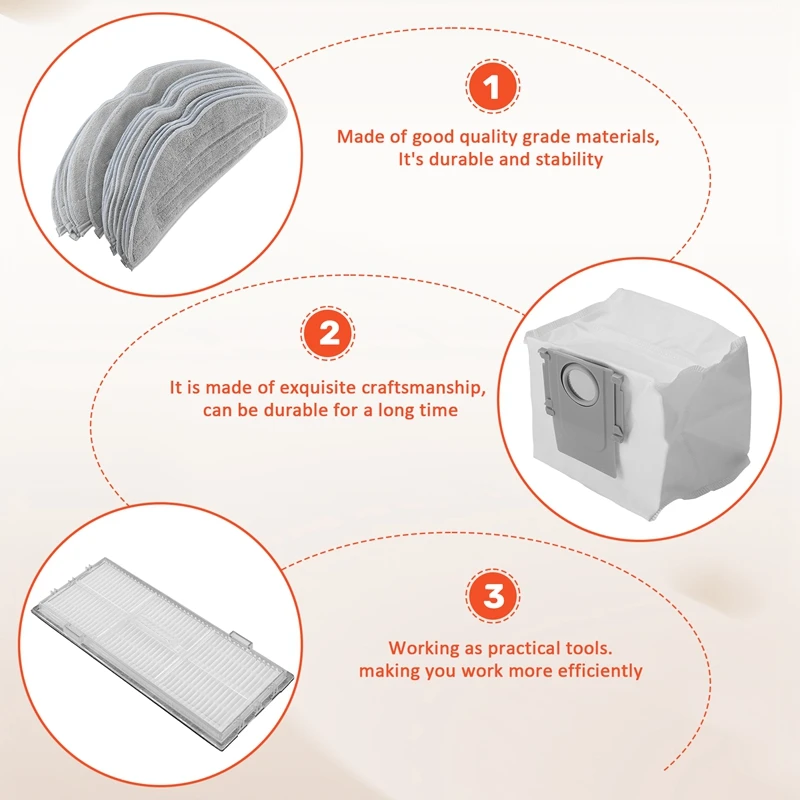 1

Made of good quality grade materials, It's durable and stability

2

It is made of exquisite craftsmanship, can be durable for a long time

3

Working as practical tools. making you work more efficiently