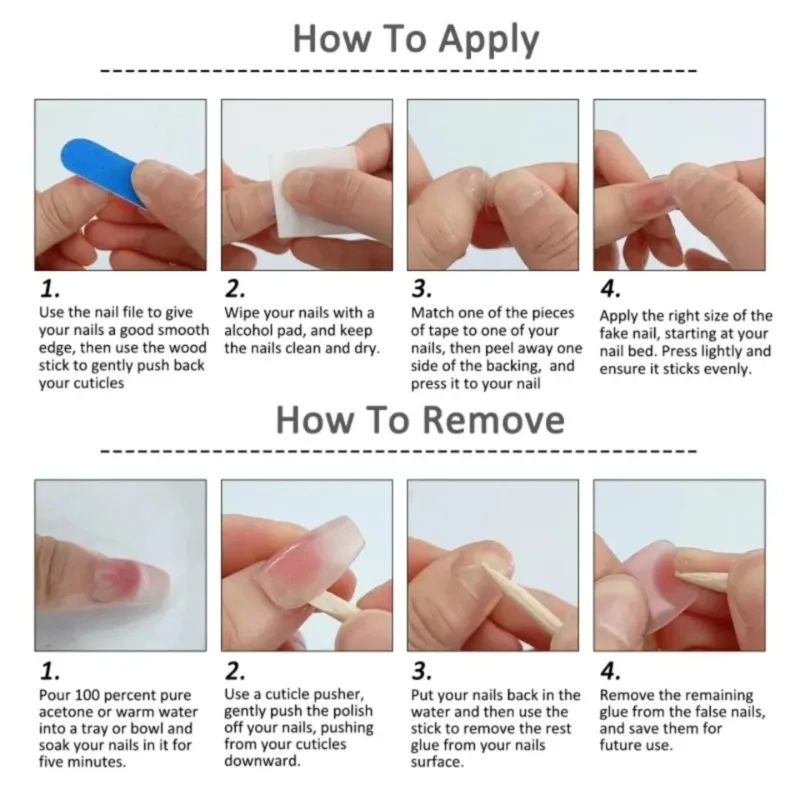 How To Apply

1.
Use the nail file to give your nails a good smooth edge, then use the wood stick to gently push back your cuticles

2.
Wipe your nails with a alcohol pad, and keep the nails clean and dry.

3.
Match one of the pieces of tape to one of your nails, then peel away one side of the backing, and press it to your nail

4.
Apply the right size of the fake nail, starting at your nail bed. Press lightly and ensure it sticks evenly.

How To Remove

1.
Pour 100 percent pure acetone or warm water into a tray or bowl and soak your nails in it for five minutes.

2.
Use a cuticle pusher, gently push the polish off your nails, pushing from your cuticles downward.

3.
Put your nails back in the water and then use the stick to remove the rest glue from your nails surface.

4.
Remove the remaining glue from the false nails, and save them for future use.