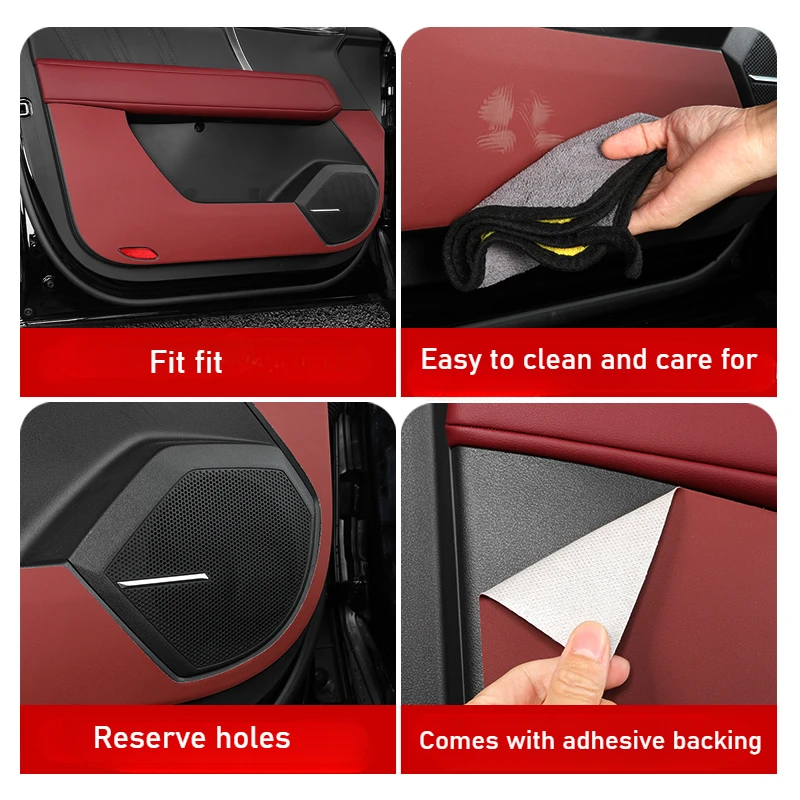 Fit fit

Easy to clean and care for

Reserve holes

Comes with adhesive backing