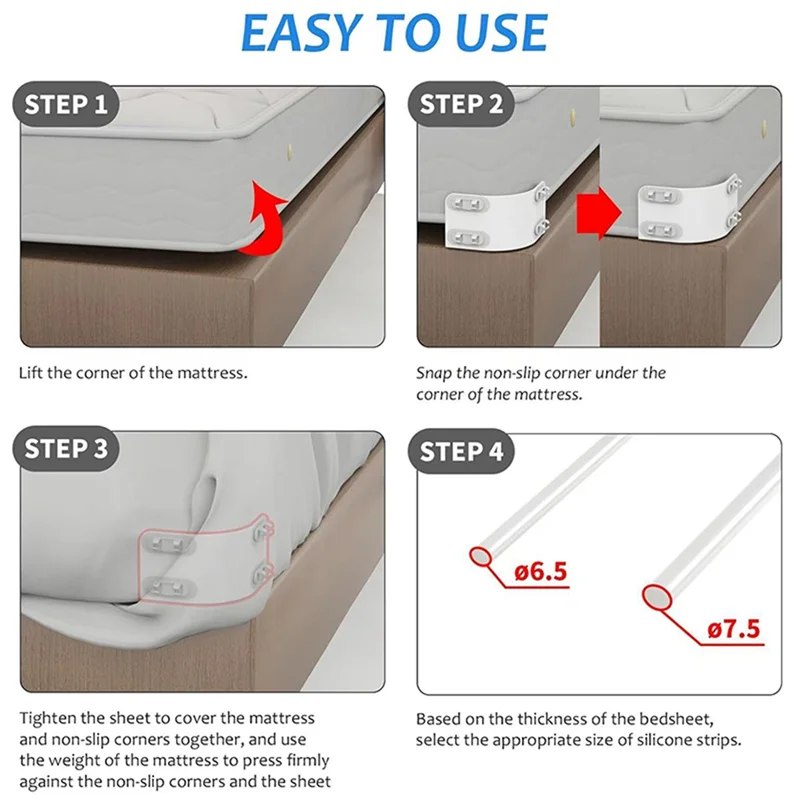 EASY TO USE

STEP 1

Lift the corner of the mattress.

STEP 2

Snap the non-slip corner under the corner of the mattress.

STEP 3

Tighten the sheet to cover the mattress and non-slip corners together, and use the weight of the mattress to press firmly against the non-slip corners and the sheet

STEP 4

ø6.5

ø7.5

Based on the thickness of the bedsheet, select the appropriate size of silicone strips.