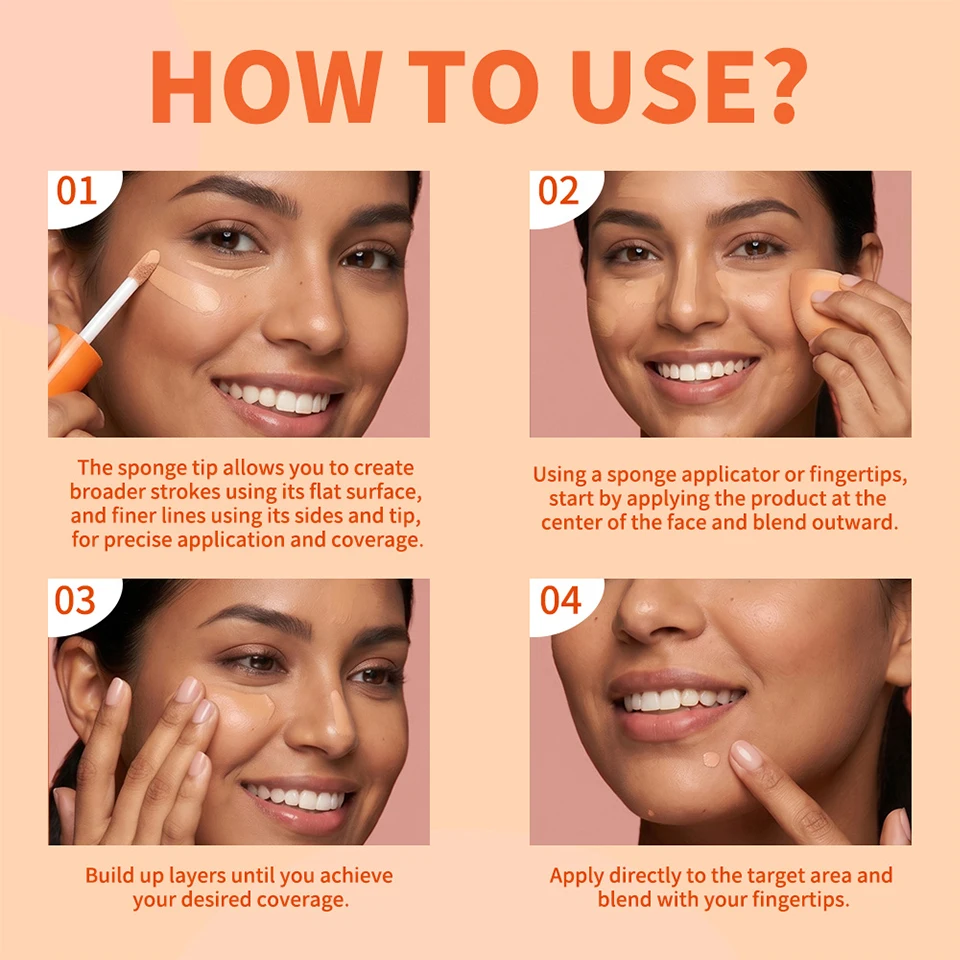 HOW TO USE?

01

The sponge tip allows you to create broader strokes using its flat surface, and finer lines using its sides and tip, for precise application and coverage.

02

Using a sponge applicator or fingertips, start by applying the product at the center of the face and blend outward.

03

Build up layers until you achieve your desired coverage.

04

Apply directly to the target area and blend with your fingertips.