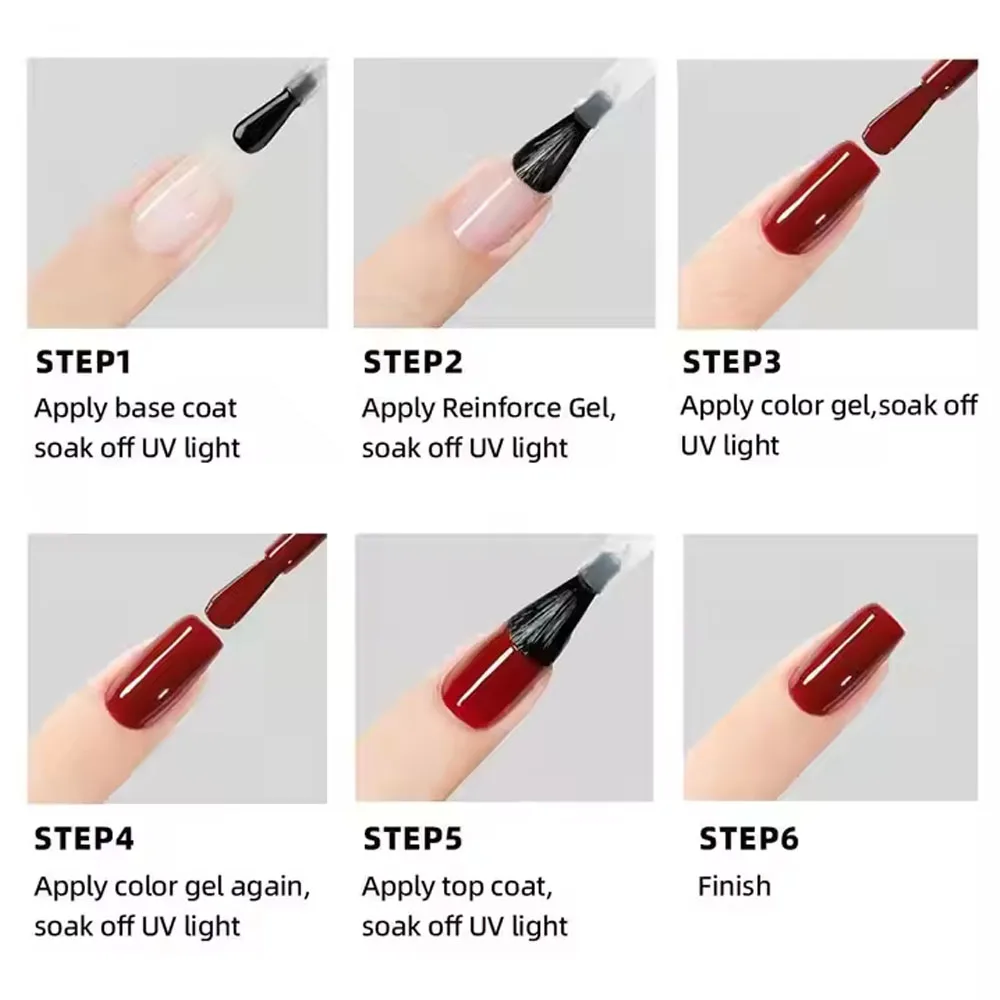 STEP1
Apply base coat soak off UV light

STEP2
Apply Reinforce Gel, soak off UV light

STEP3
Apply color gel,soak off UV light

STEP4
Apply color gel again, soak off UV light

STEP5
Apply top coat, soak off UV light

STEP6
Finish