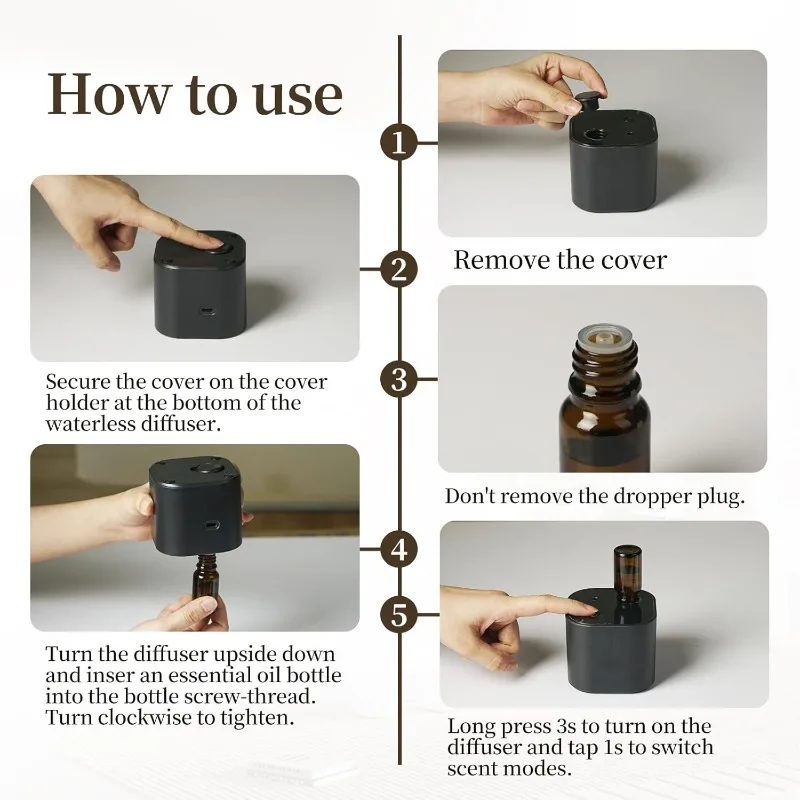 How to use

1

Remove the cover

2

Secure the cover on the cover holder at the bottom of the waterless diffuser.

3

Don't remove the dropper plug.

4

Turn the diffuser upside down and inser an essential oil bottle into the bottle screw-thread. Turn clockwise to tighten.

5

Long press 3s to turn on the diffuser and tap 1s to switch scent modes.