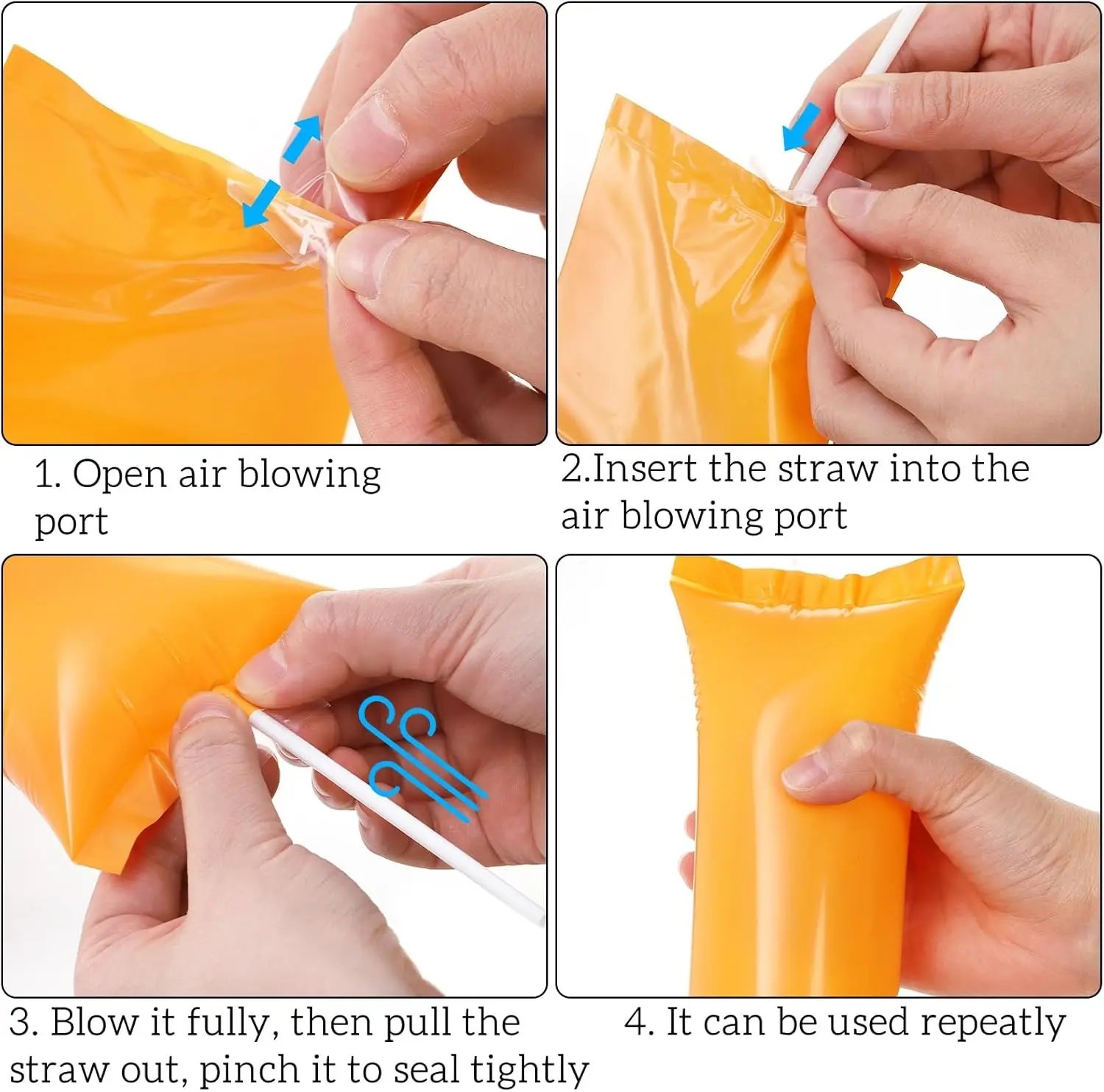 1. Open air blowing port

2.Insert the straw into the air blowing port

3. Blow it fully, then pull the straw out, pinch it to seal tightly

4. It can be used repeatly