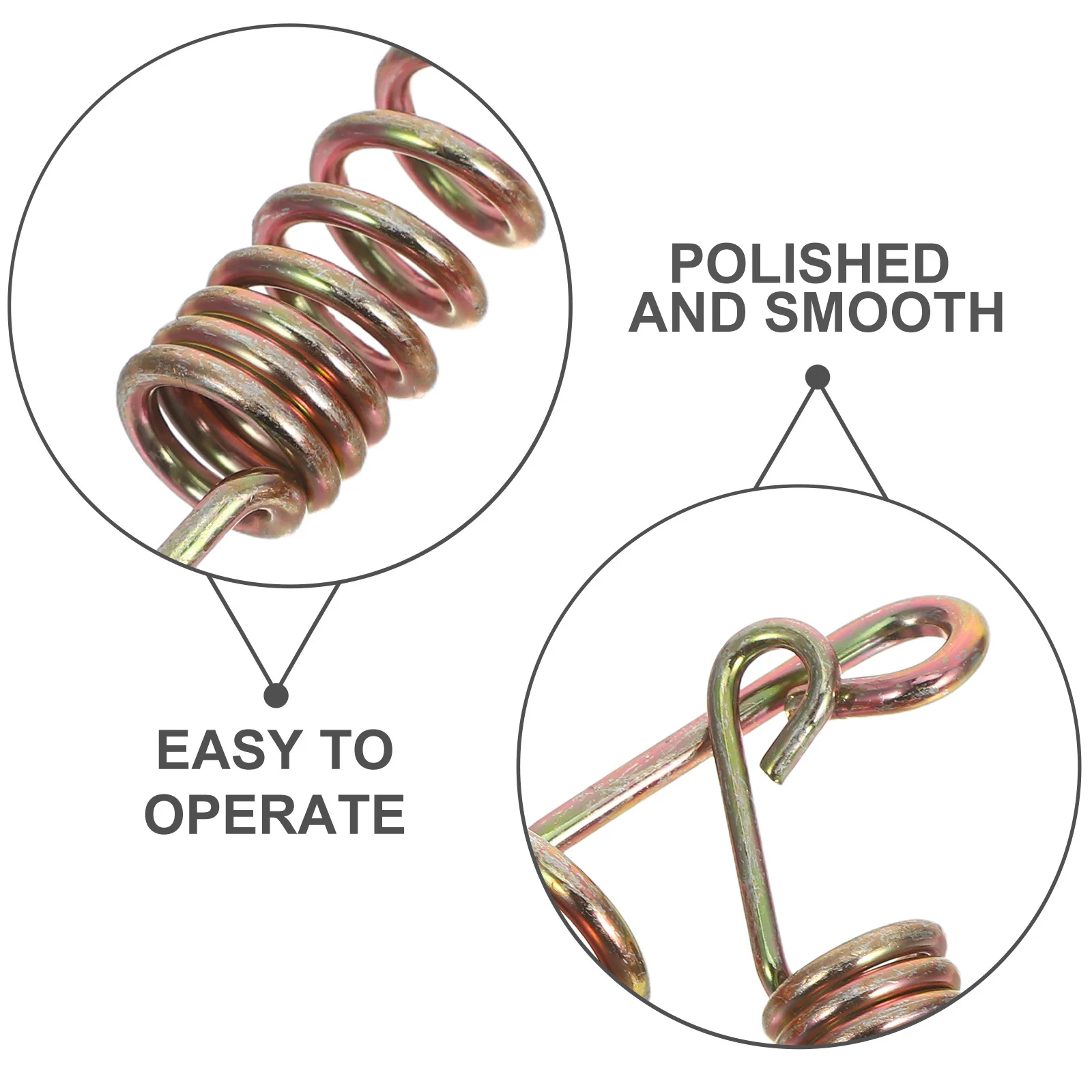 POLISHED AND SMOOTH

EASY TO OPERATE