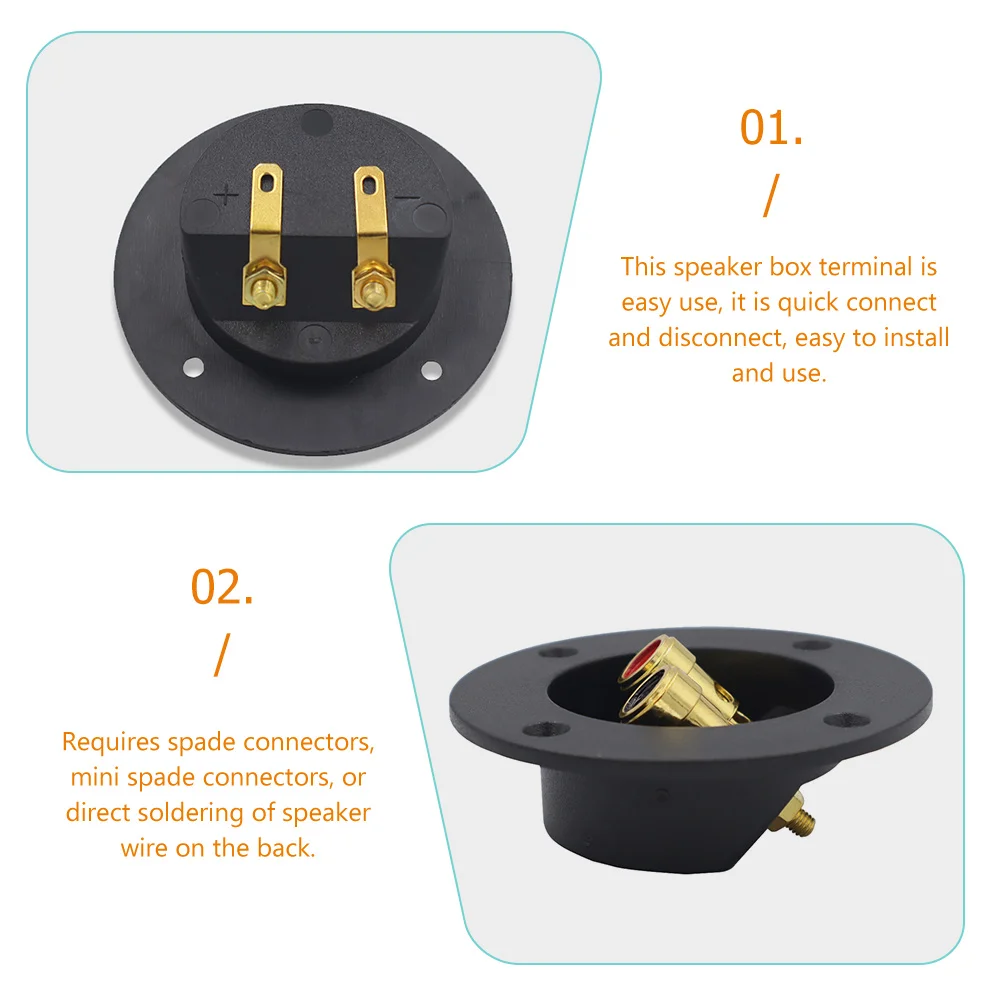 +
−

01.
/
This speaker box terminal is easy use, it is quick connect and disconnect, easy to install and use.

02.
/
Requires spade connectors, mini spade connectors, or direct soldering of speaker wire on the back.