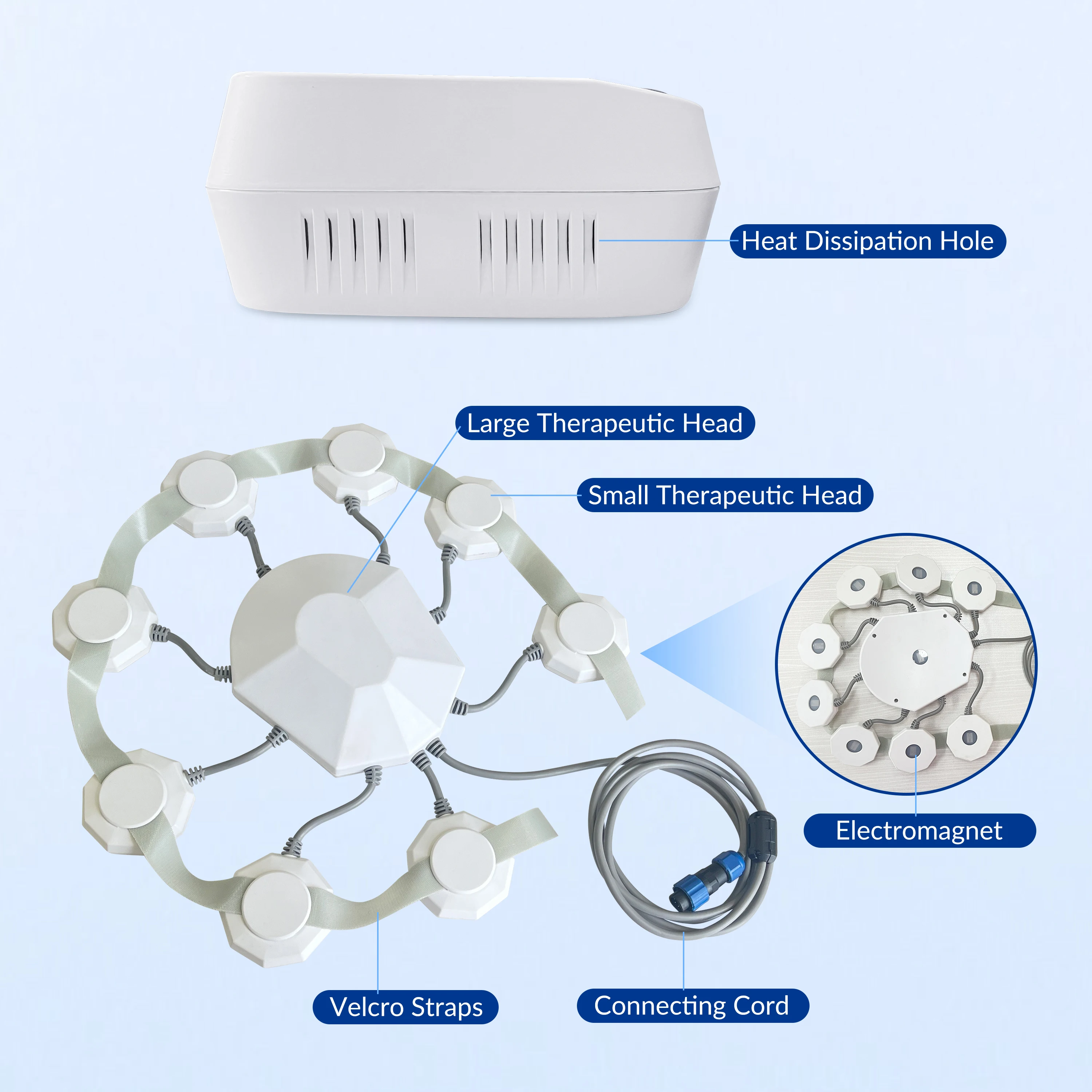 Heat Dissipation Hole

Large Therapeutic Head

Small Therapeutic Head

Electromagnet

Velcro Straps

Connecting Cord