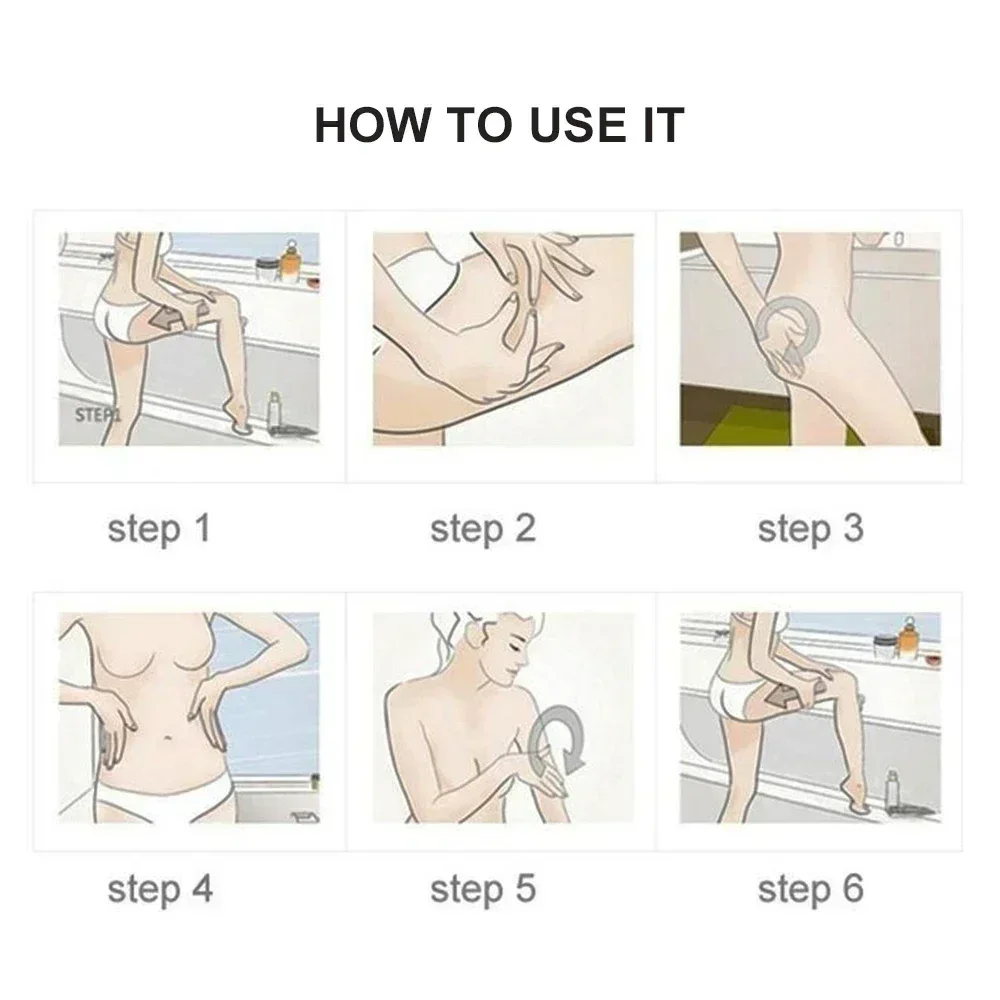 HOW TO USE IT

STEP1

step 1

step 2

step 3

step 4

step 5

step 6