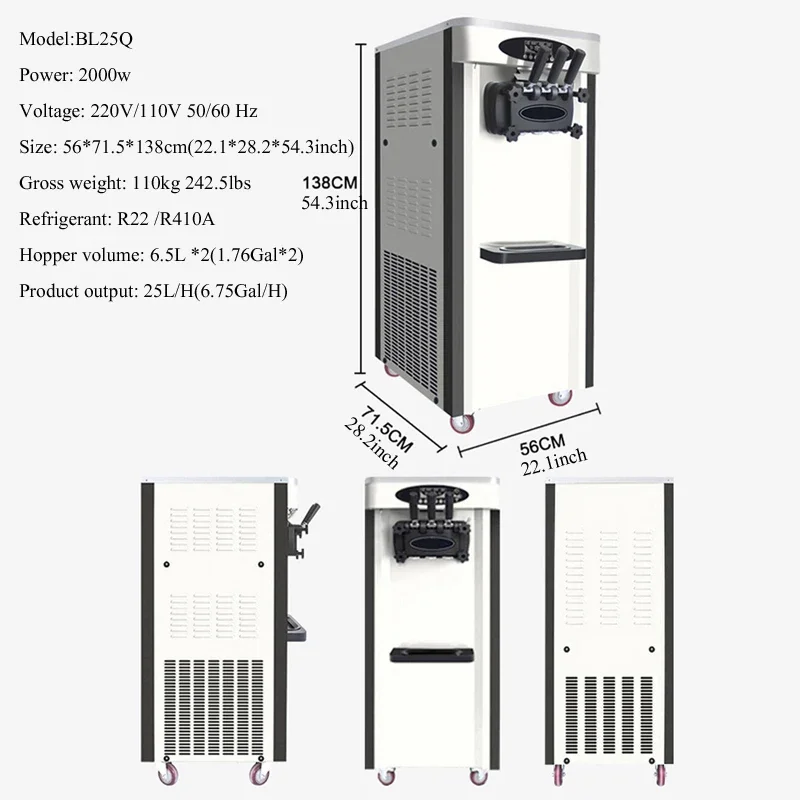 Model:BL25Q

Power: 2000w

Voltage: 220V/110V 50/60 Hz

Size: 56*71.5*138cm(22.1*28.2*54.3inch)

Gross weight: 110kg 242.5lbs

Refrigerant: R22 /R410A

Hopper volume: 6.5L *2(1.76Gal*2)

Product output: 25L/H(6.75Gal/H)

138CM
54.3inch

71.5CM
28.2inch

56CM
22.1inch