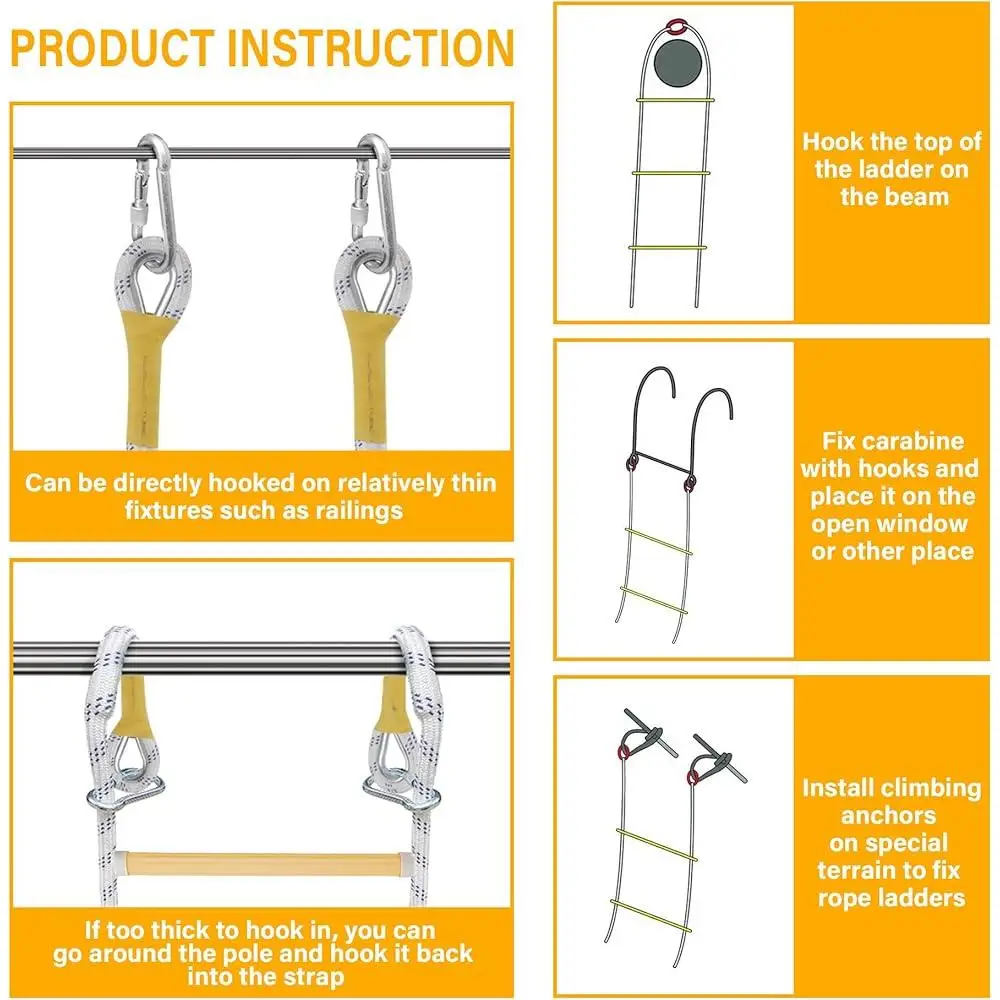 PRODUCT INSTRUCTION

Can be directly hooked on relatively thin fixtures such as railings

If too thick to hook in, you can go around the pole and hook it back into the strap

Hook the top of the ladder on the beam

Fix carabine with hooks and place it on the open window or other place

Install climbing anchors on special terrain to fix rope ladders