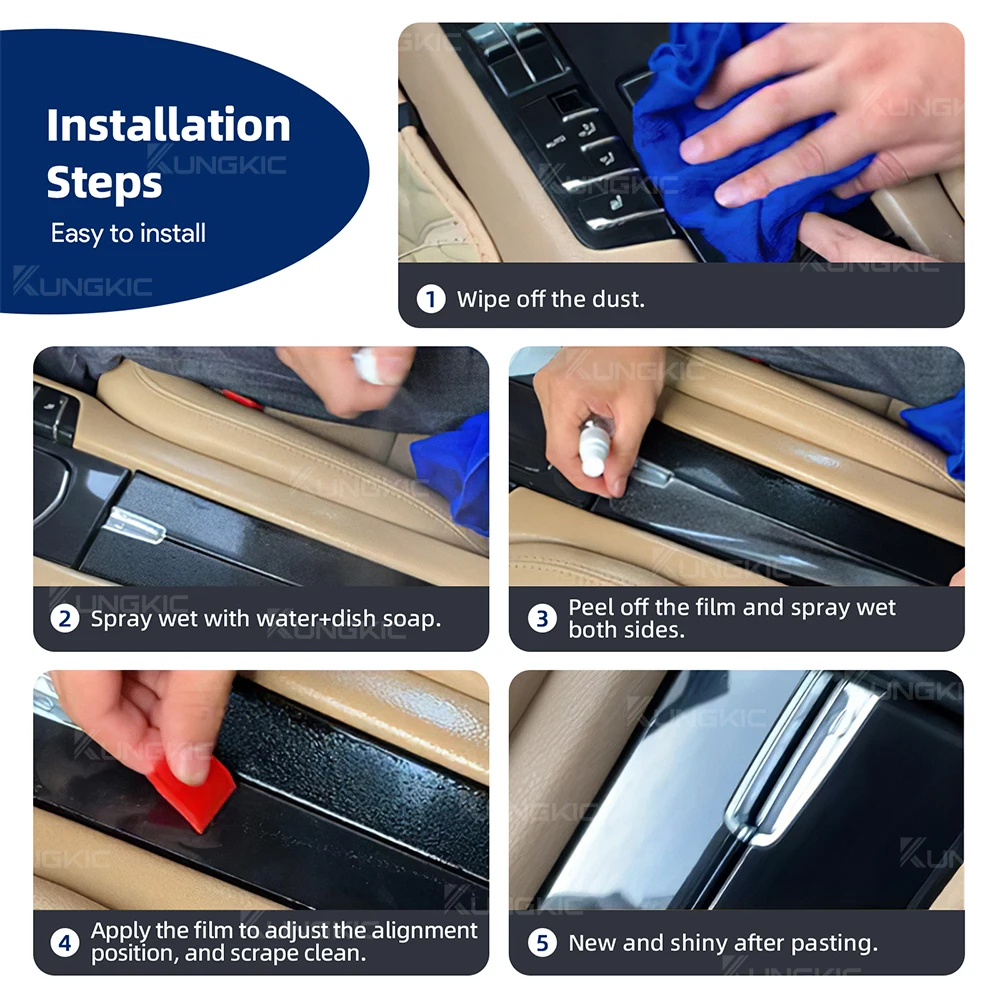 Installation Steps
Easy to install
KUNGKIC

1 Wipe off the dust.

2 Spray wet with water+dish soap.

3 Peel off the film and spray wet both sides.

4 Apply the film to adjust the alignment position, and scrape clean.

5 New and shiny after pasting.