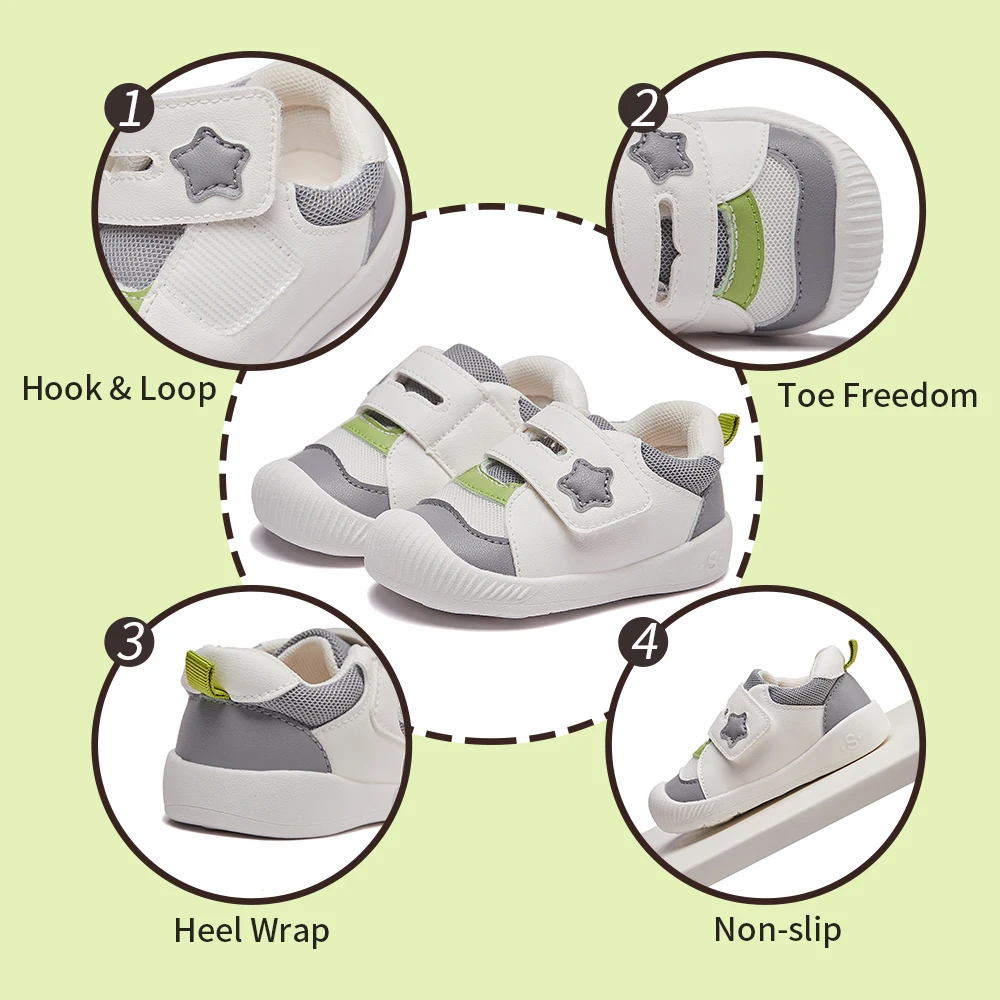 1

Hook & Loop

2

Toe Freedom

3

Heel Wrap

4

Non-slip