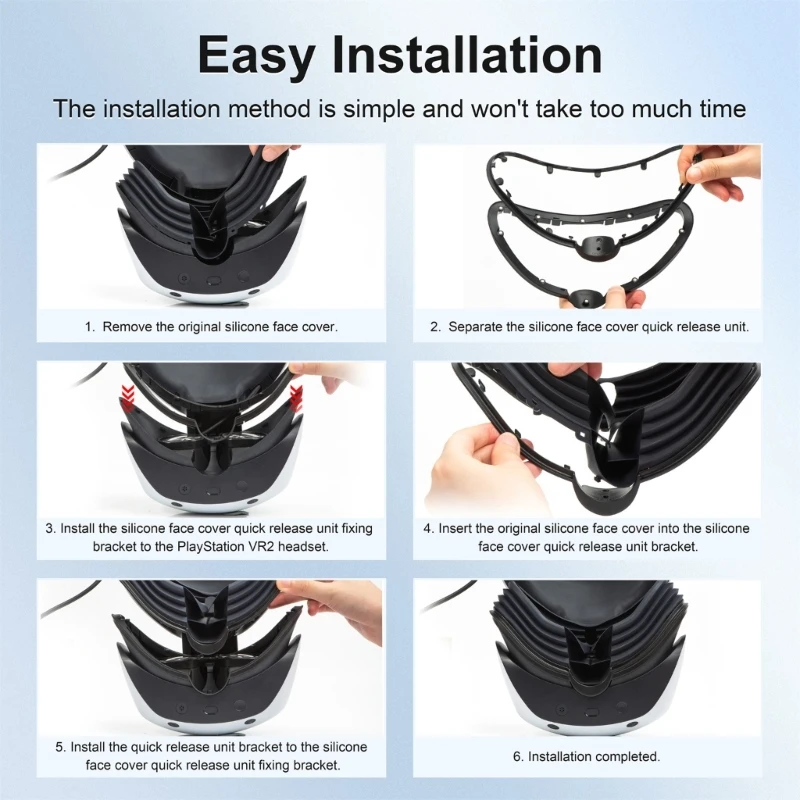 Easy Installation

The installation method is simple and won't take too much time

1. Remove the original silicone face cover.

2. Separate the silicone face cover quick release unit.

3. Install the silicone face cover quick release unit fixing bracket to the PlayStation VR2 headset.

4. Insert the original silicone face cover into the silicone face cover quick release unit bracket.

5. Install the quick release unit bracket to the silicone face cover quick release unit fixing bracket.

6. Installation completed.