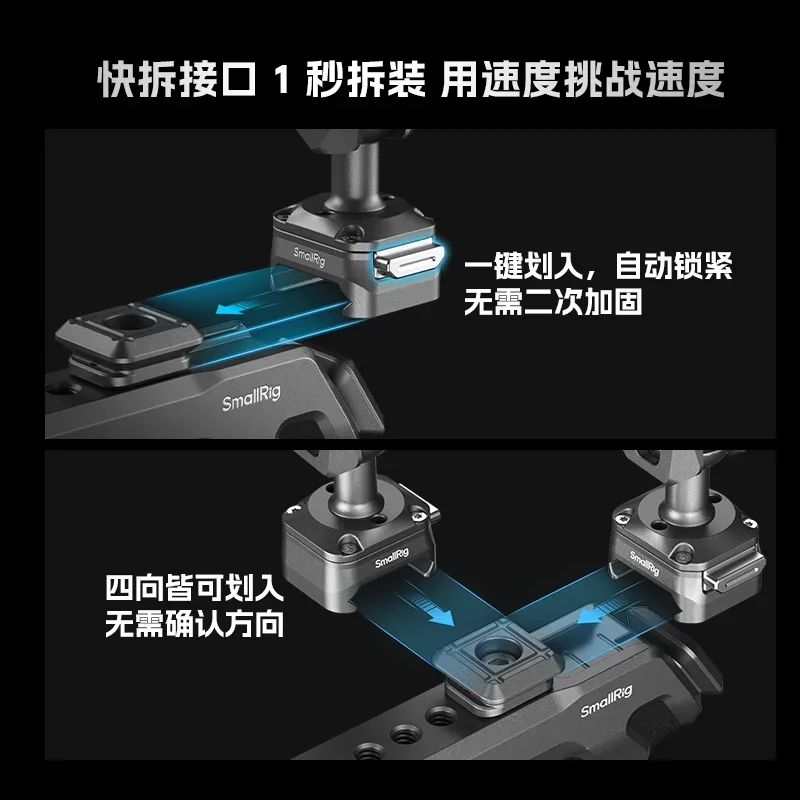 快拆接口 1 秒拆装 用速度挑战速度

SmallRig

一键划入，自动锁紧
无需二次加固

SmallRig

SmallRig

SmallRig

四向皆可划入
无需确认方向

SmallRig