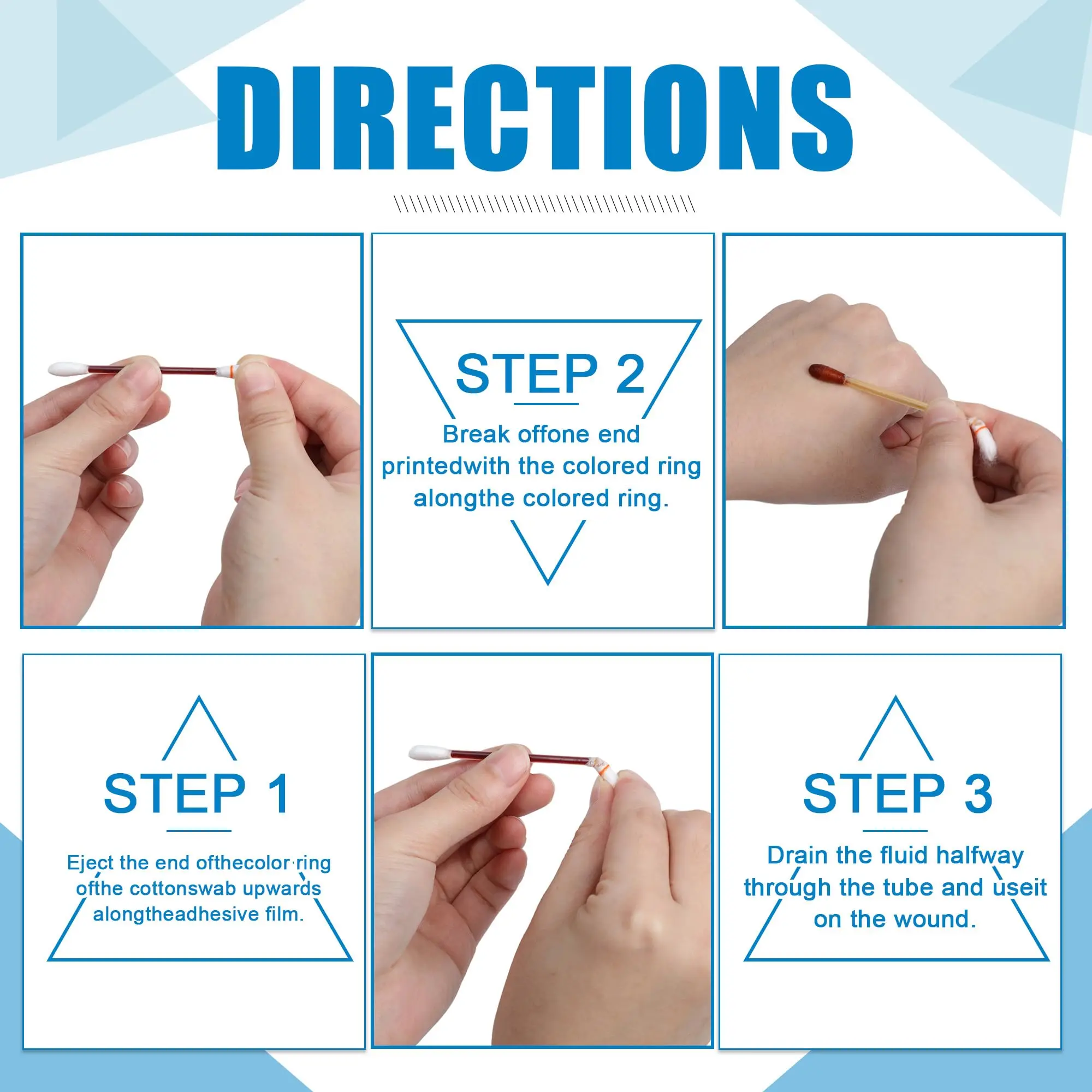 DIRECTIONS

STEP 2

Break offone end printedwith the colored ring alongthe colored ring.

STEP 1

Eject the end ofthecolor ring ofthe cottonswab upwards alongtheadhesive film.

STEP 3

Drain the fluid halfway through the tube and useit on the wound.