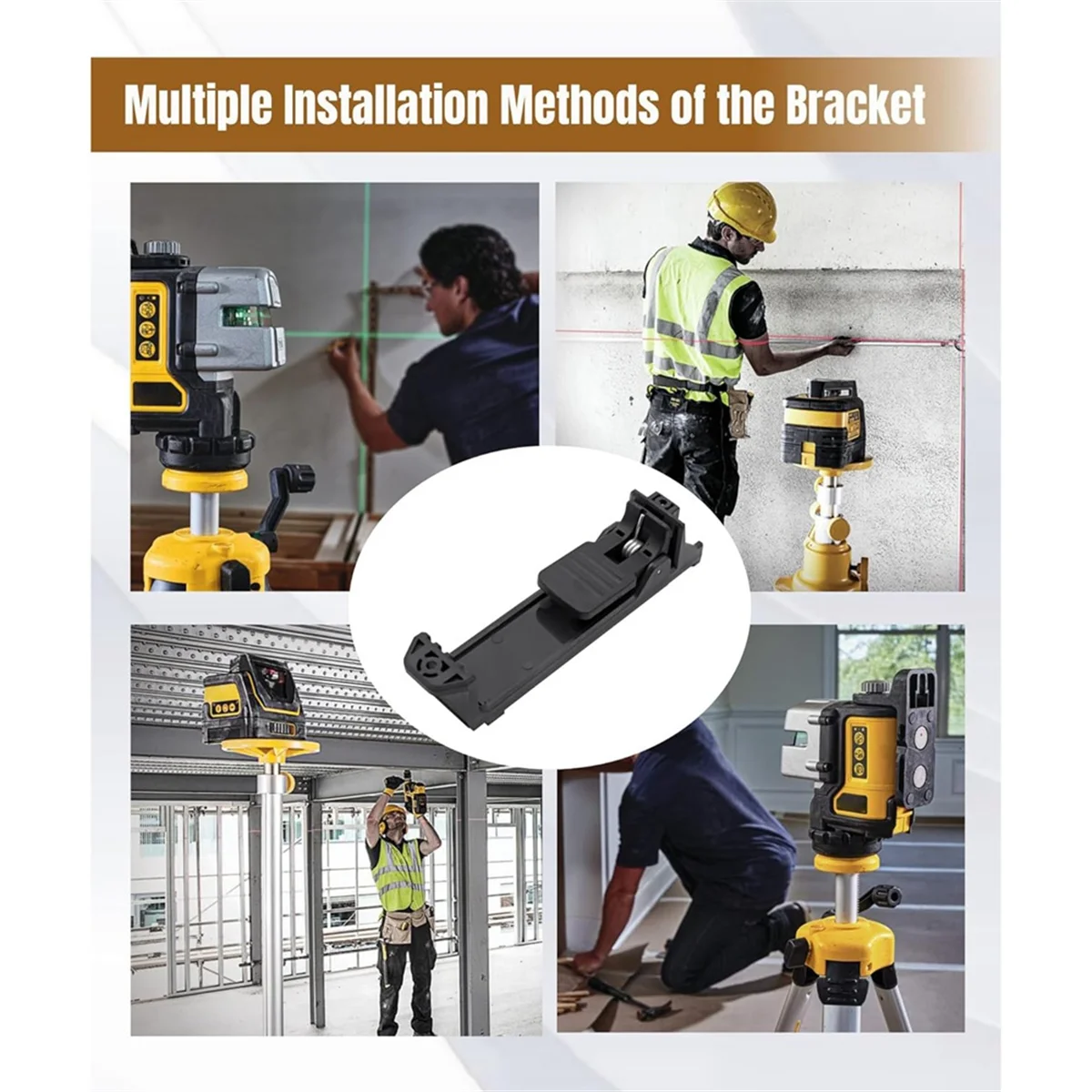 Multiple Installation Methods of the Bracket