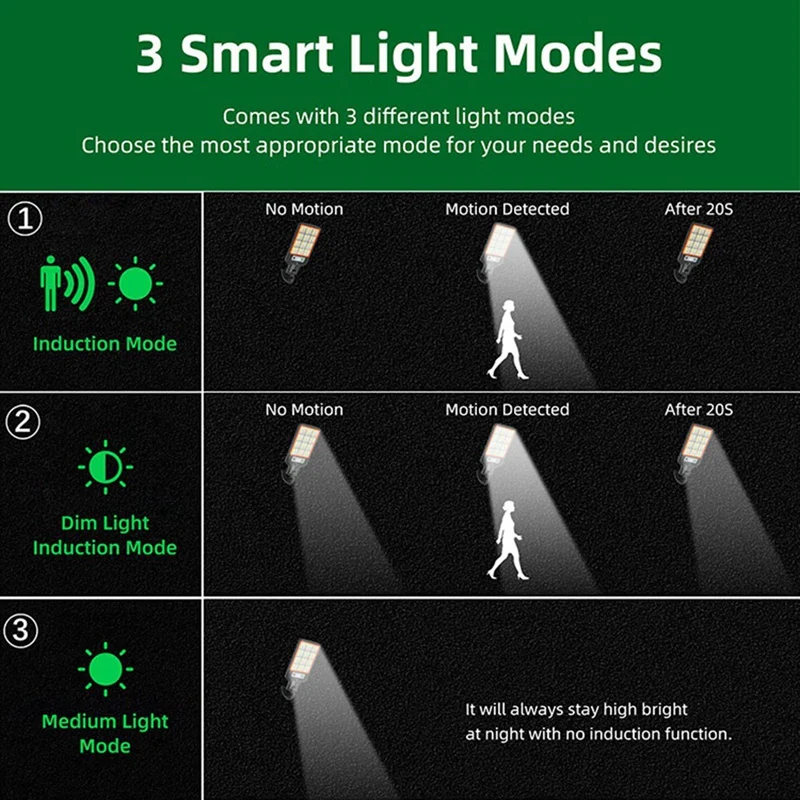 3 Smart Light Modes

Comes with 3 different light modes
Choose the most appropriate mode for your needs and desires

①

Induction Mode

No Motion

Motion Detected

After 20S

②

Dim Light Induction Mode

No Motion

Motion Detected

After 20S

③

Medium Light Mode

It will always stay high bright at night with no induction function.