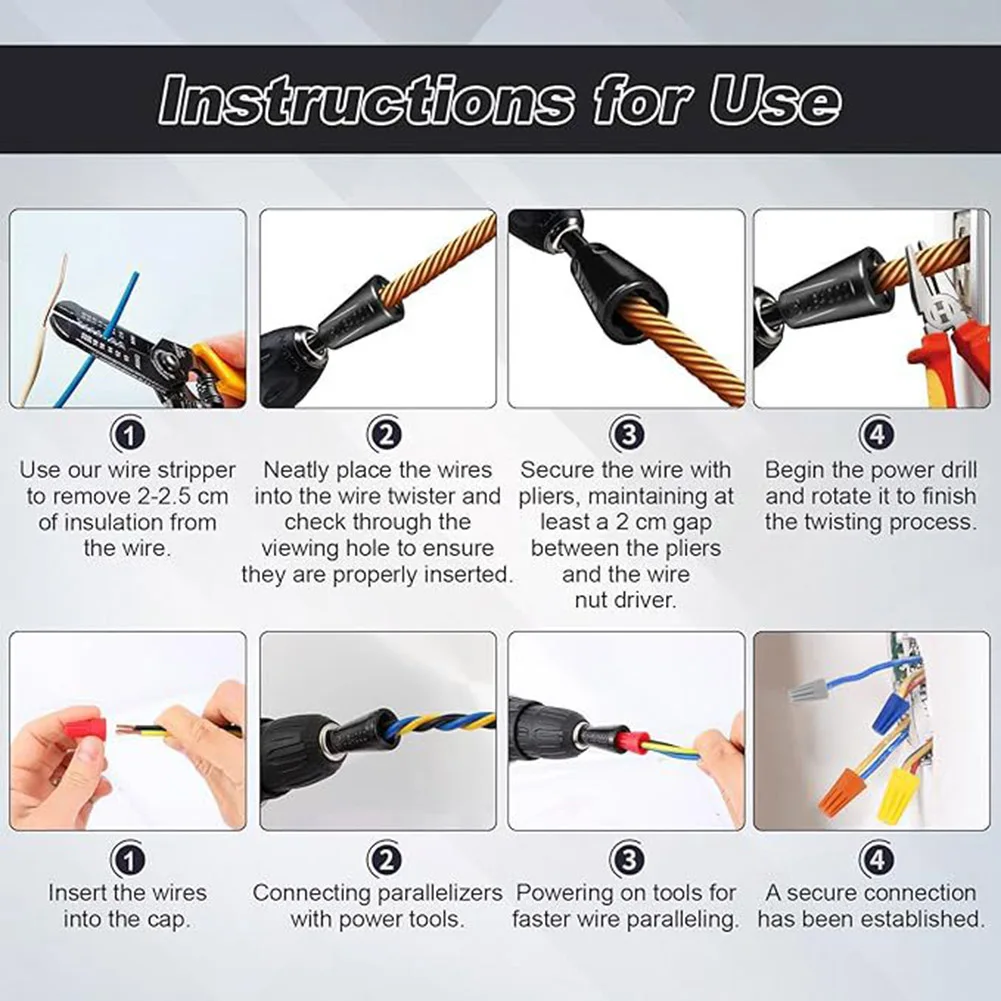 Instructions for Use

1

Use our wire stripper to remove 2-2.5 cm of insulation from the wire.

2

Neatly place the wires into the wire twister and check through the viewing hole to ensure they are properly inserted.

3

Secure the wire with pliers, maintaining at least a 2 cm gap between the pliers and the wire nut driver.

4

Begin the power drill and rotate it to finish the twisting process.

1

Insert the wires into the cap.

2

Connecting parallelizers with power tools.

3

Powering on tools for faster wire paralleling.

4

A secure connection has been established.