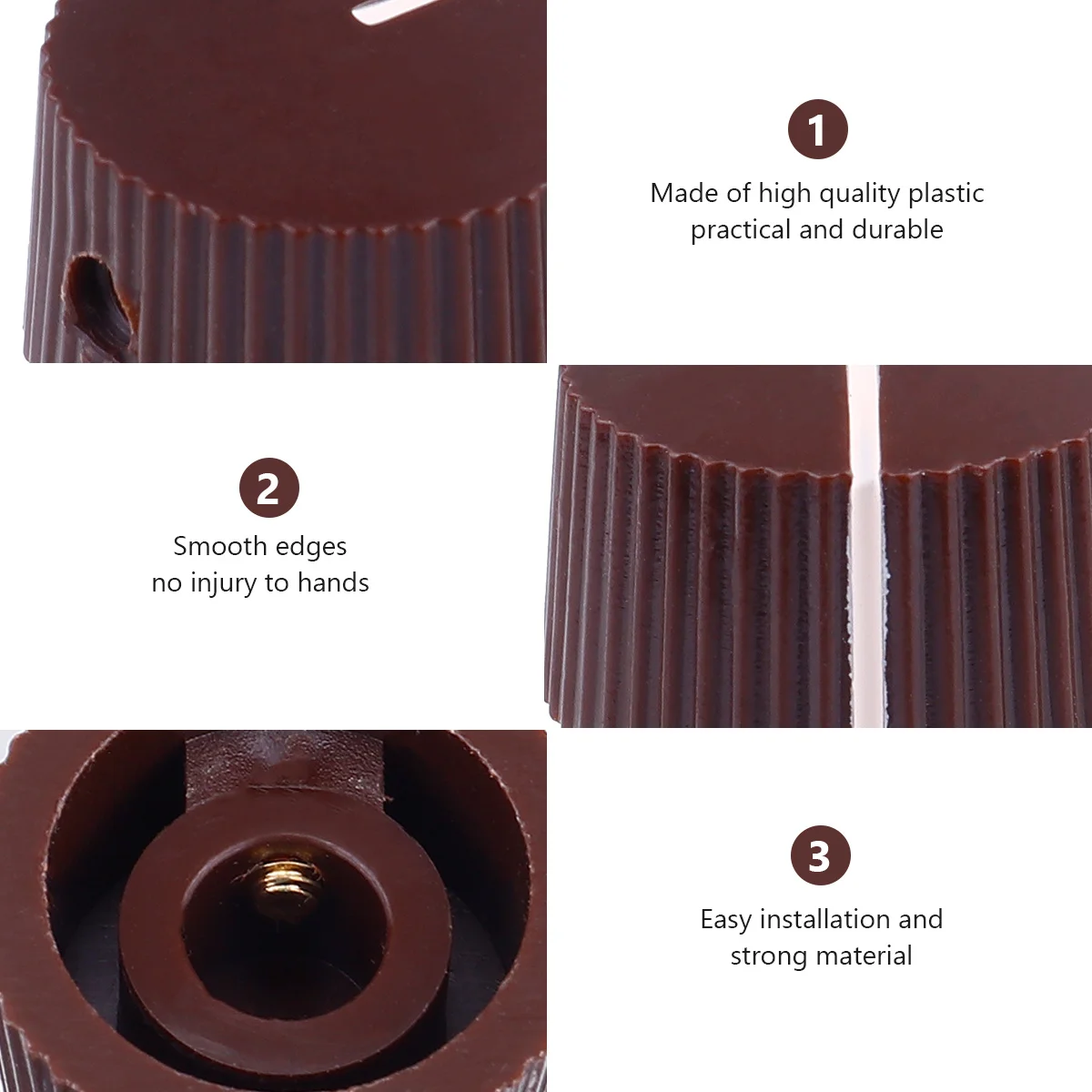 1

Made of high quality plastic practical and durable

2

Smooth edges no injury to hands

3

Easy installation and strong material