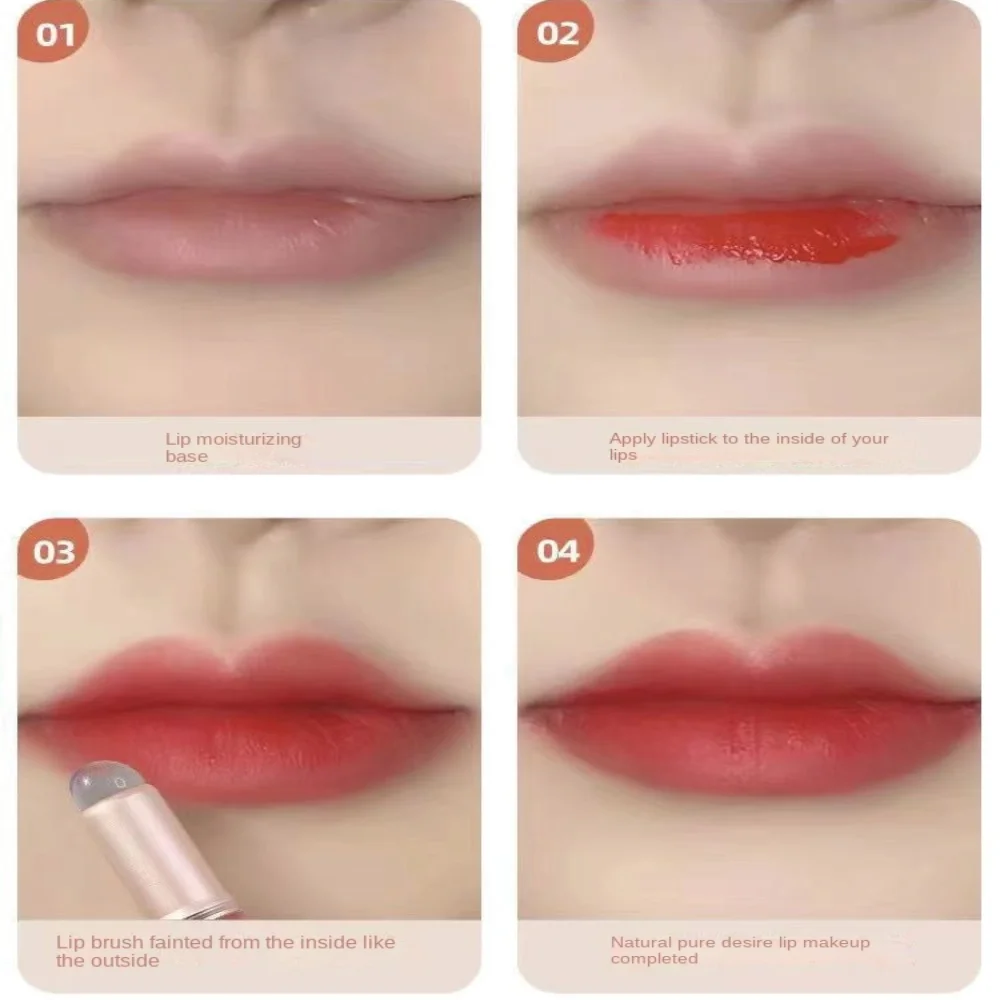 01

Lip moisturizing base

02

Apply lipstick to the inside of your lips

03

Lip brush fainted from the inside like the outside

04

Natural pure desire lip makeup completed