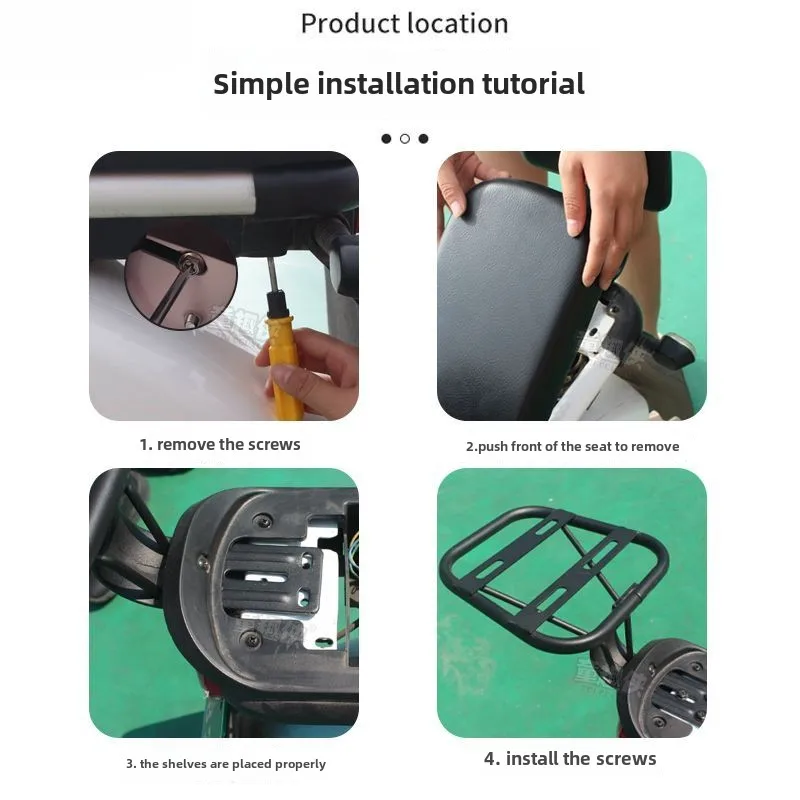 Product location

Simple installation tutorial

1. remove the screws

2.push front of the seat to remove

3. the shelves are placed properly

4. install the screws