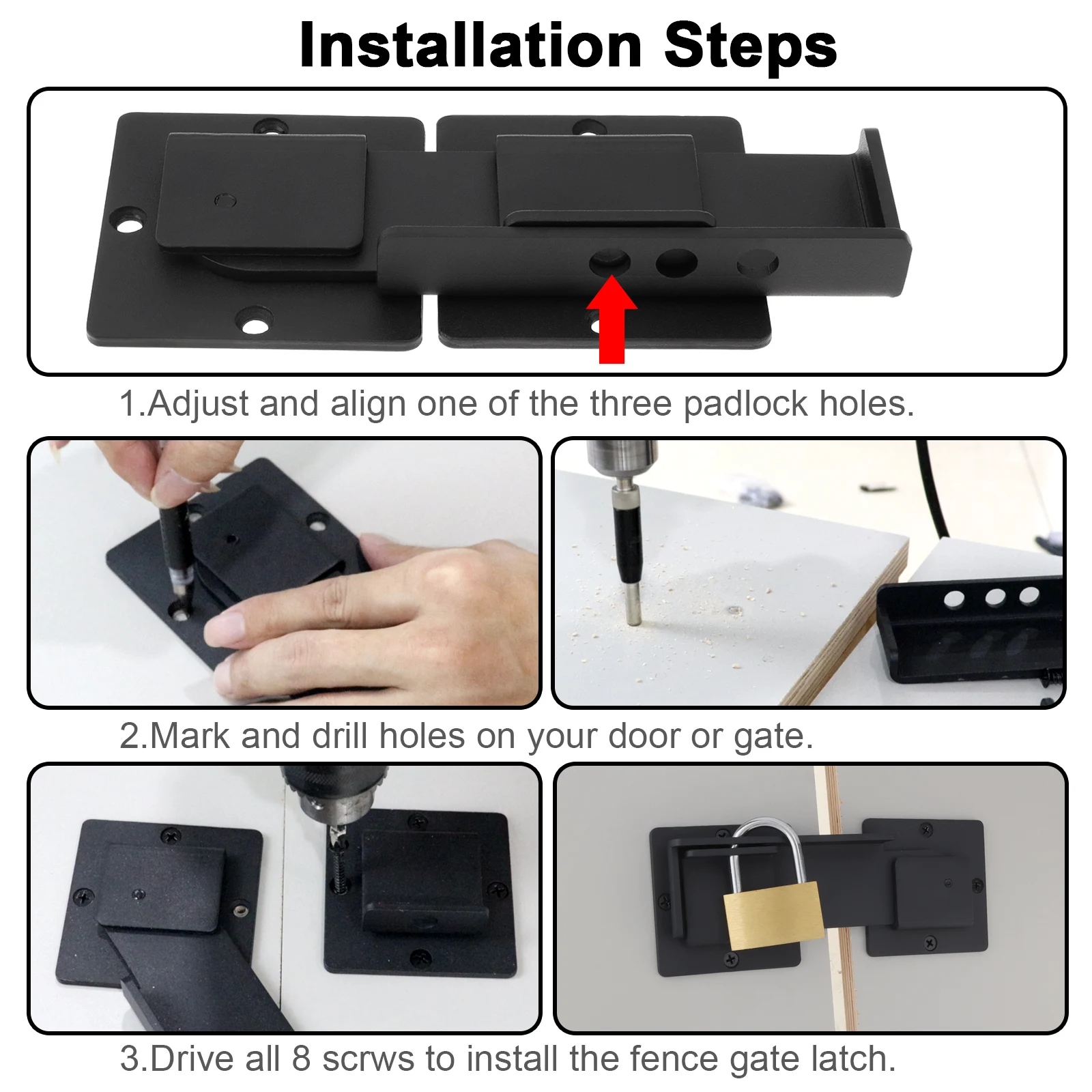 Installation Steps

1.Adjust and align one of the three padlock holes.

2.Mark and drill holes on your door or gate.

3.Drive all 8 scrws to install the fence gate latch.