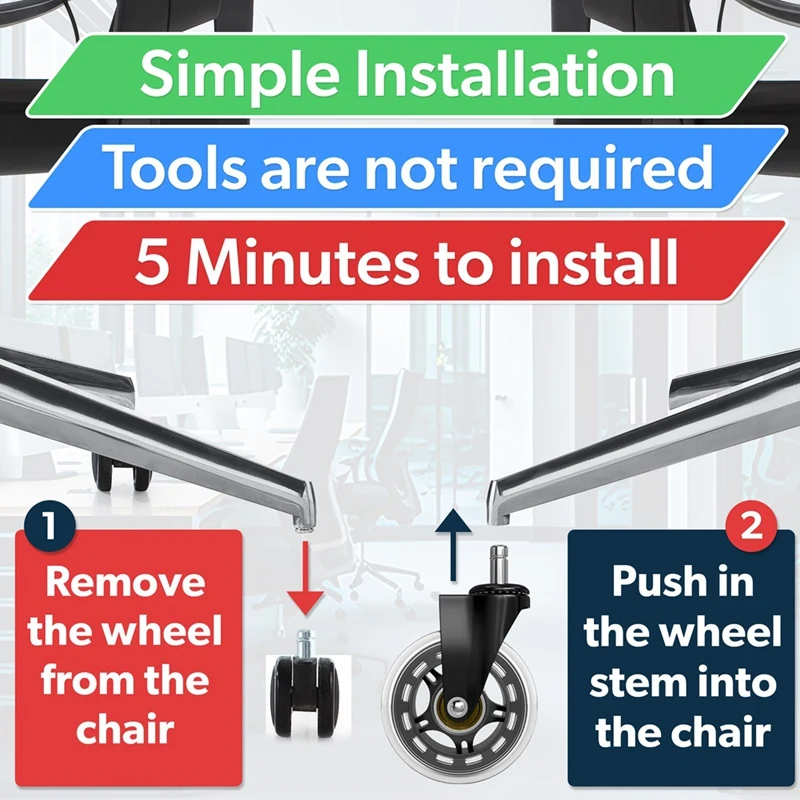 Simple Installation

Tools are not required

5 Minutes to install

1

Remove the wheel from the chair

2

Push in the wheel stem into the chair