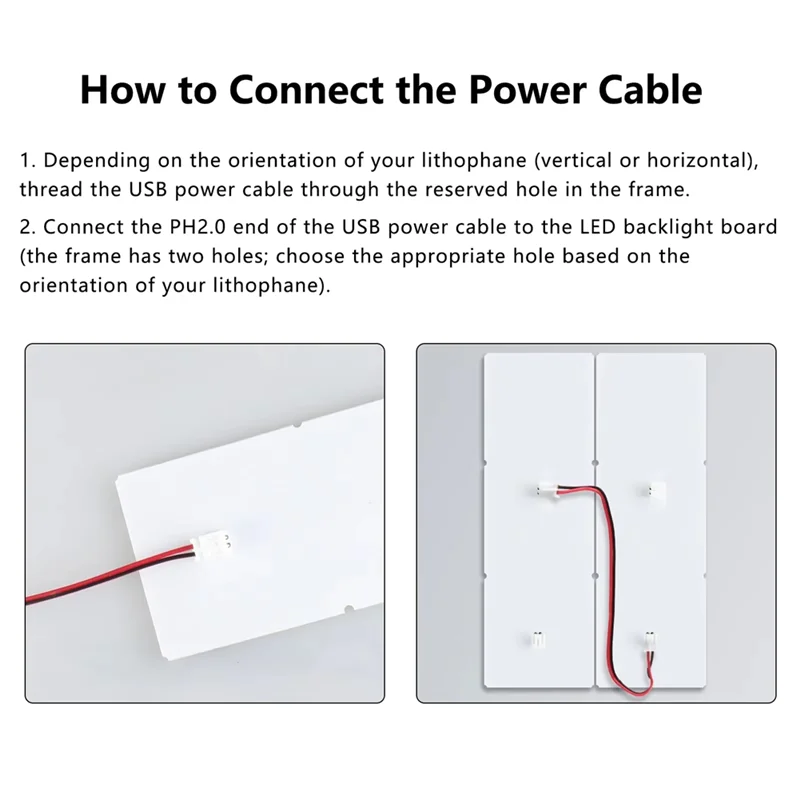 How to Connect the Power Cable

1. Depending on the orientation of your lithophane (vertical or horizontal), thread the USB power cable through the reserved hole in the frame.

2. Connect the PH2.0 end of the USB power cable to the LED backlight board (the frame has two holes; choose the appropriate hole based on the orientation of your lithophane).