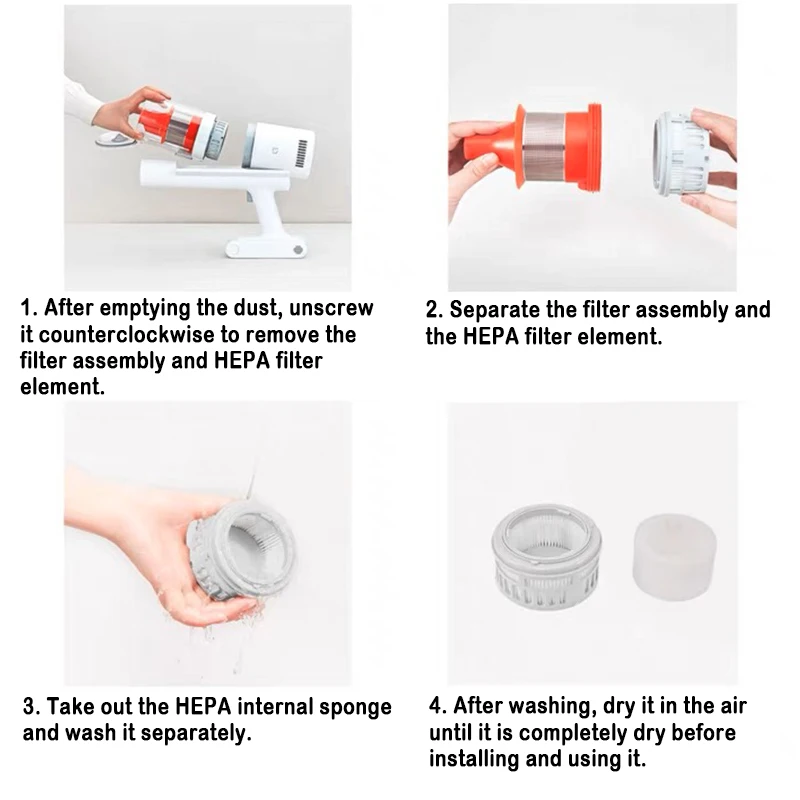 1. After emptying the dust, unscrew it counterclockwise to remove the filter assembly and HEPA filter element.

2. Separate the filter assembly and the HEPA filter element.

3. Take out the HEPA internal sponge and wash it separately.

4. After washing, dry it in the air until it is completely dry before installing and using it.