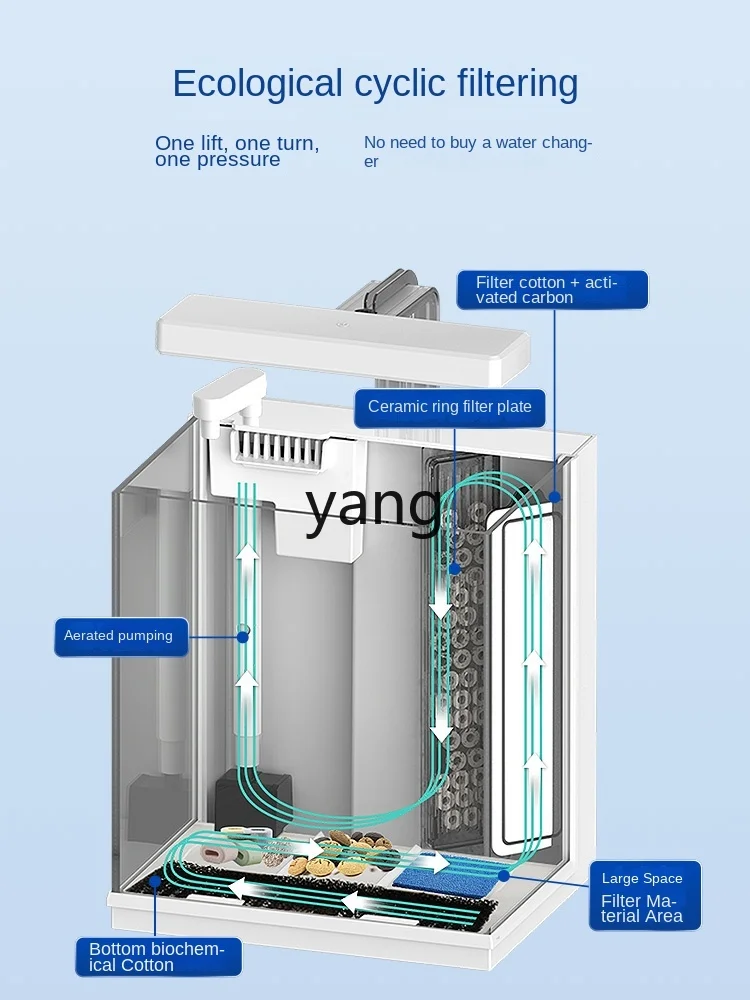 Ecological cyclic filtering

One lift, one turn, one pressure

No need to buy a water changer

Filter cotton + activated carbon

Ceramic ring filter plate

yang

Aerated pumping

Large Space

Filter Material Area

Bottom biochemical Cotton