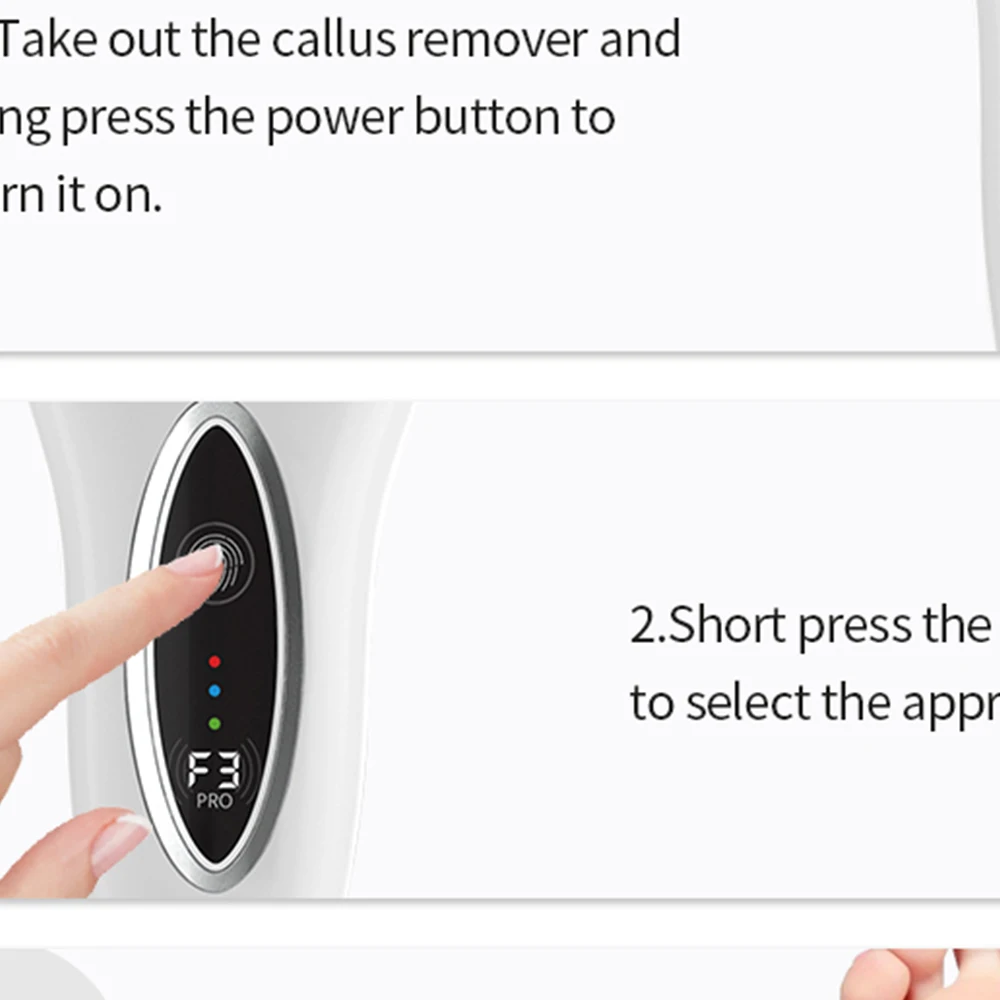 Take out the callus remover and ng press the power button to rn it on.

F3
PRO

2.Short press the
to select the appr