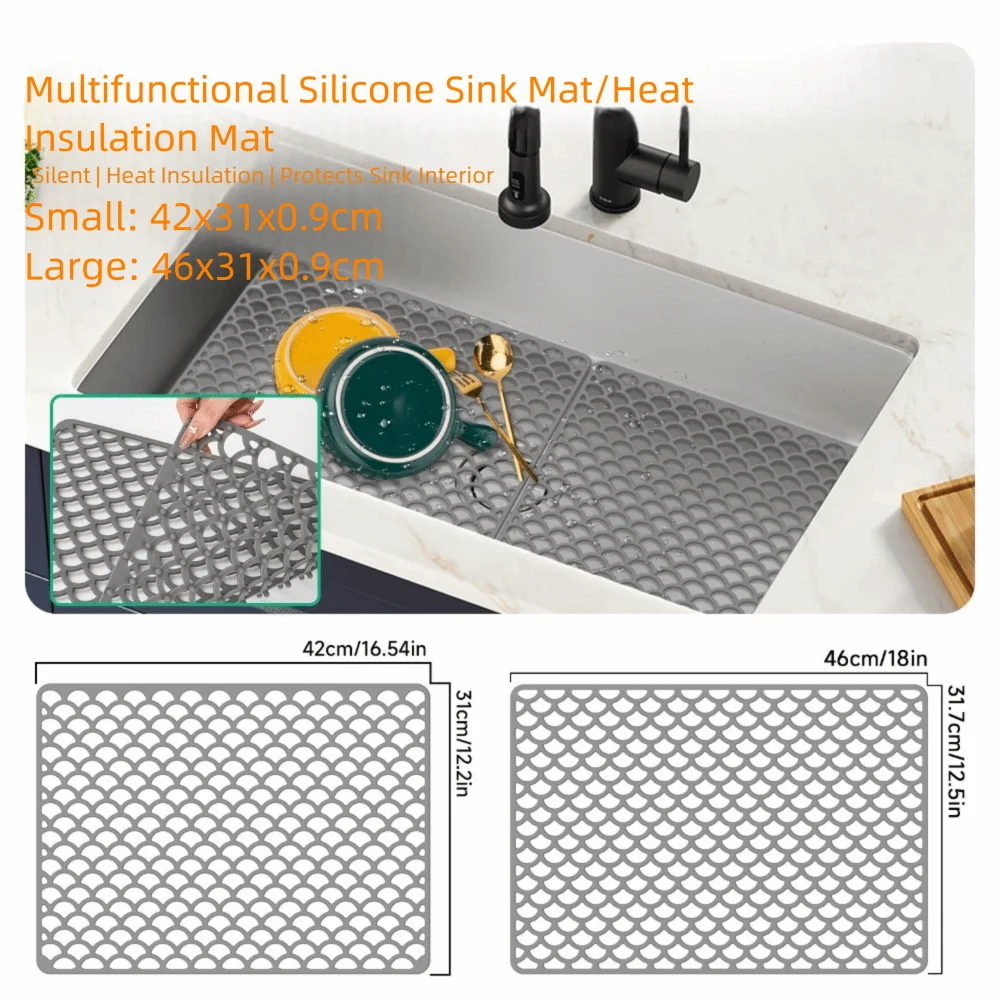 Multifunctional Silicone Sink Mat/Heat Insulation Mat
Silent | Heat Insulation | Protects Sink Interior
Small: 42x31x0.9cm
Large: 46x31x0.9cm

42cm/16.54in
31cm/12.2in

46cm/18in
31.7cm/12.5in