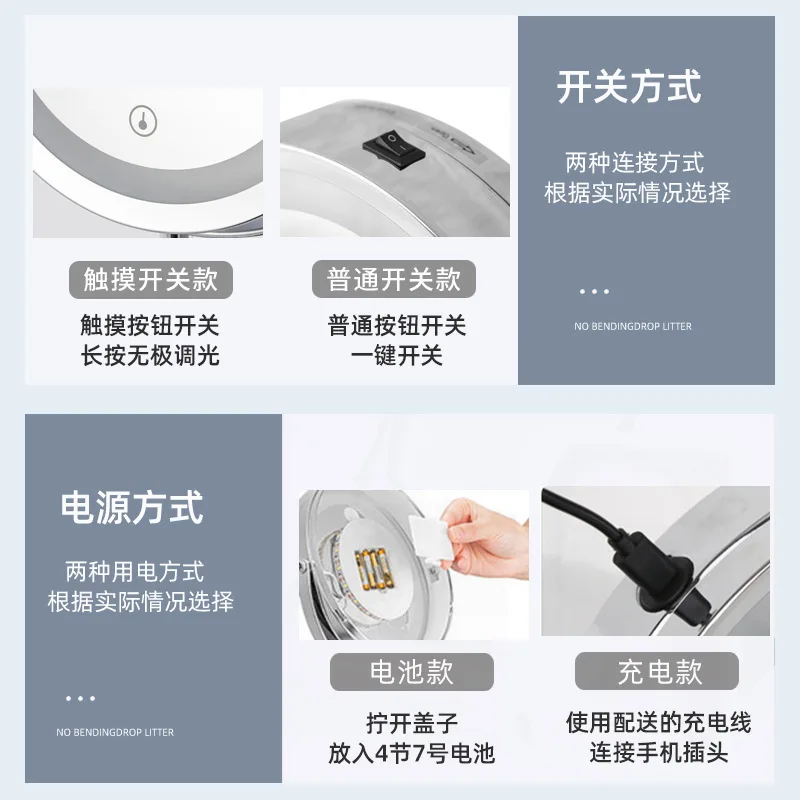 触摸开关款

触摸按钮开关
长按无极调光

普通开关款

普通按钮开关
一键开关

开关方式

两种连接方式
根据实际情况选择

...

NO BENDINGDROP LITTER

电源方式

两种用电方式
根据实际情况选择

...

NO BENDINGDROP LITTER

电池款

拧开盖子
放入4节7号电池

充电款

使用配送的充电线
连接手机插头