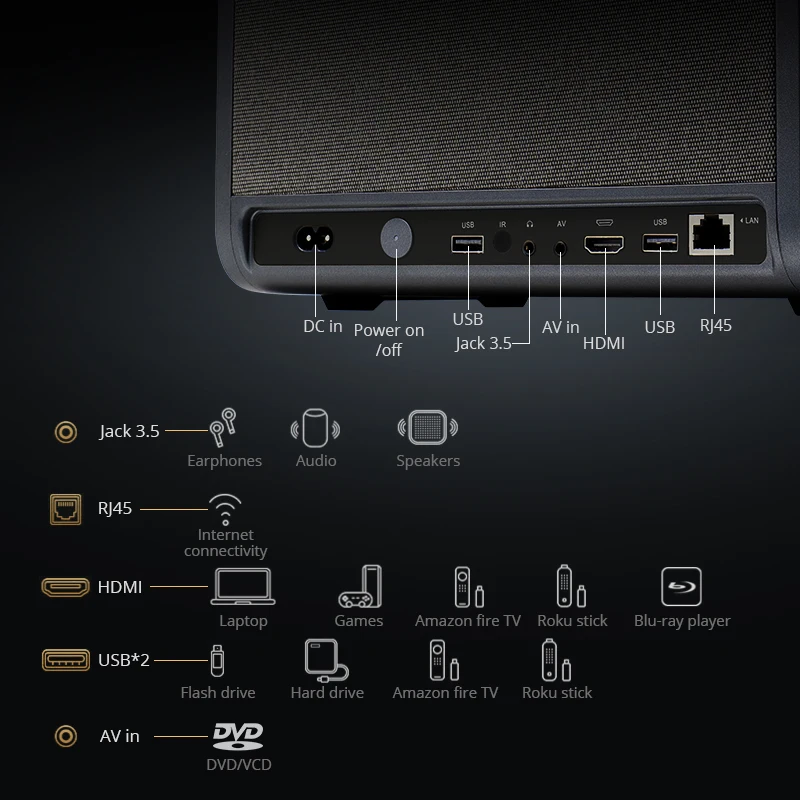 USB IR AV USB LAN

DC in
Power on /off
USB
Jack 3.5
AV in
HDMI
USB
RJ45

Jack 3.5
Earphones
Audio
Speakers

RJ45
Internet connectivity

HDMI
Laptop
Games
Amazon fire TV
Roku stick
Blu-ray player

USB*2
Flash drive
Hard drive
Amazon fire TV
Roku stick

AV in
DVD
DVD/VCD