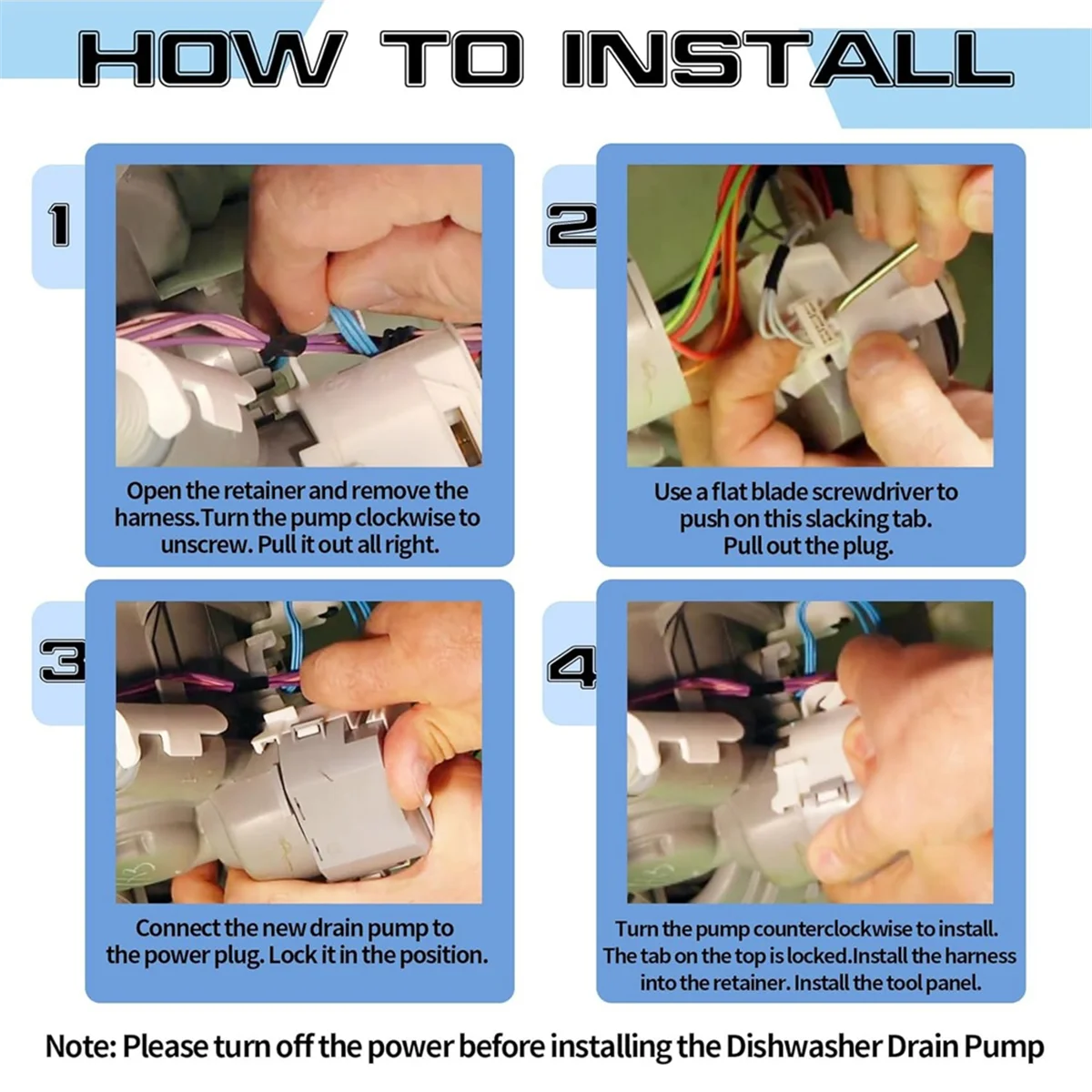 HOW TO INSTALL

1

Open the retainer and remove the harness.Turn the pump clockwise to unscrew. Pull it out all right.

2

Use a flat blade screwdriver to push on this slacking tab. Pull out the plug.

3

Connect the new drain pump to the power plug. Lock it in the position.

4

Turn the pump counterclockwise to install. The tab on the top is locked.Install the harness into the retainer. Install the tool panel.

Note: Please turn off the power before installing the Dishwasher Drain Pump