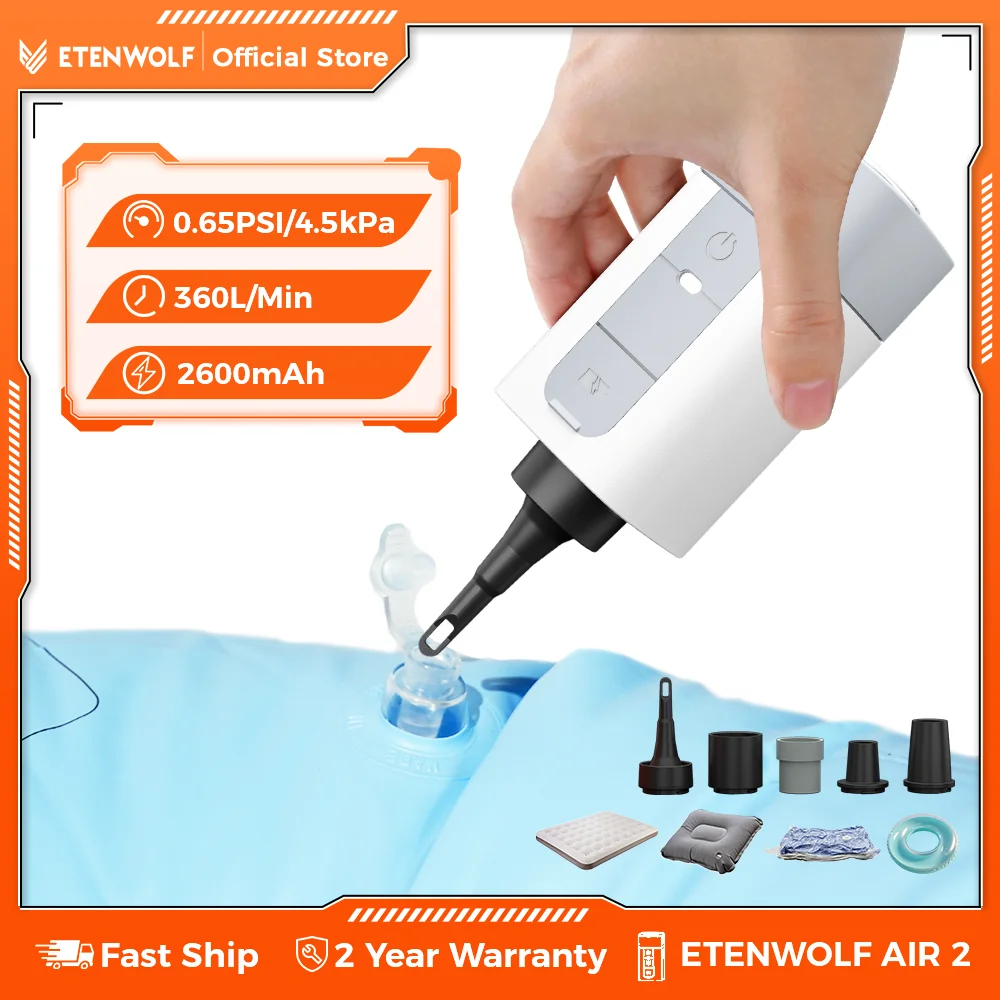 ETENWOLF | Official Store

0.65PSI/4.5kPa

360L/Min

2600mAh

Fast Ship

2 Year Warranty

ETENWOLF AIR 2