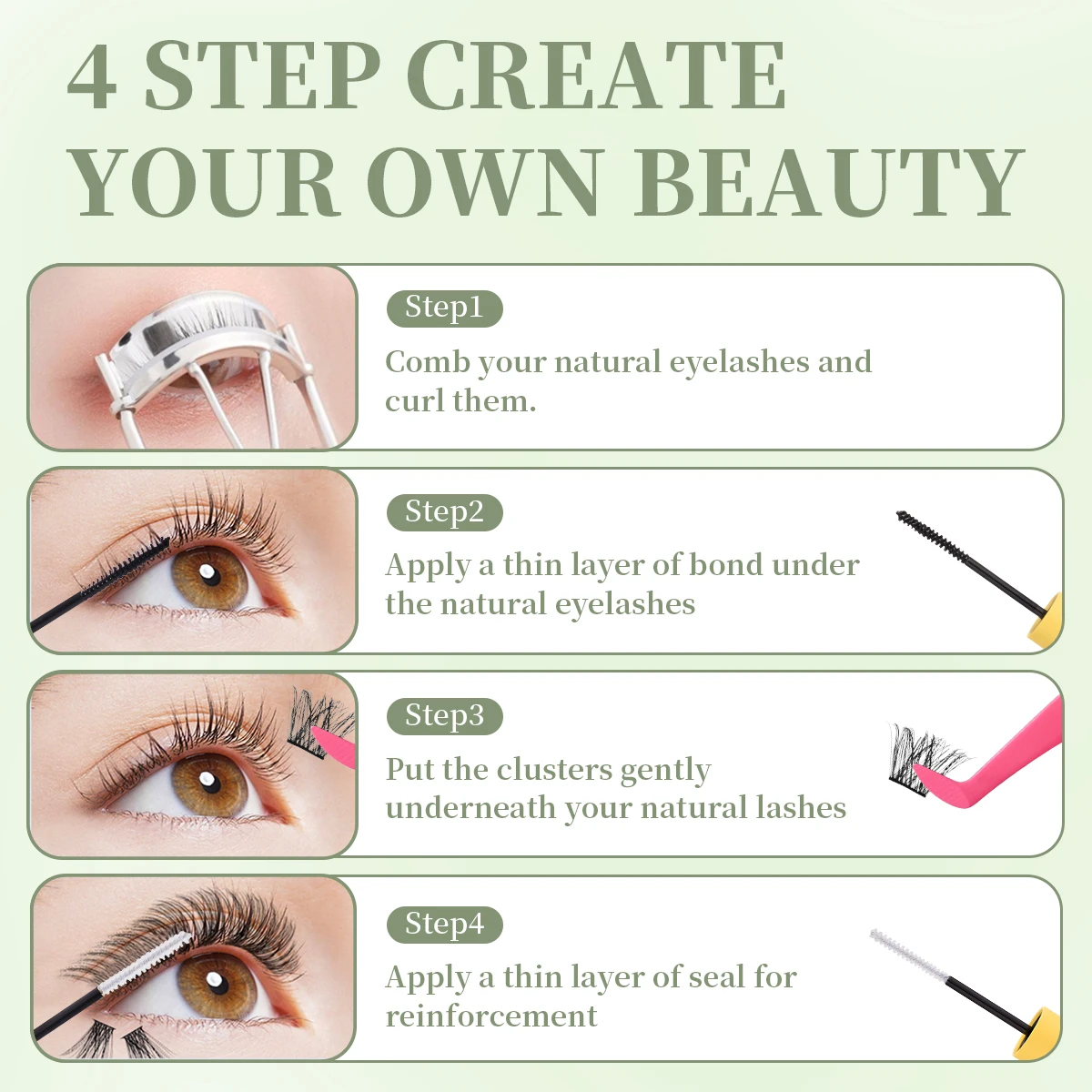 4 STEP CREATE YOUR OWN BEAUTY

Step1

Comb your natural eyelashes and curl them.

Step2

Apply a thin layer of bond under the natural eyelashes

Step3

Put the clusters gently underneath your natural lashes

Step4

Apply a thin layer of seal for reinforcement