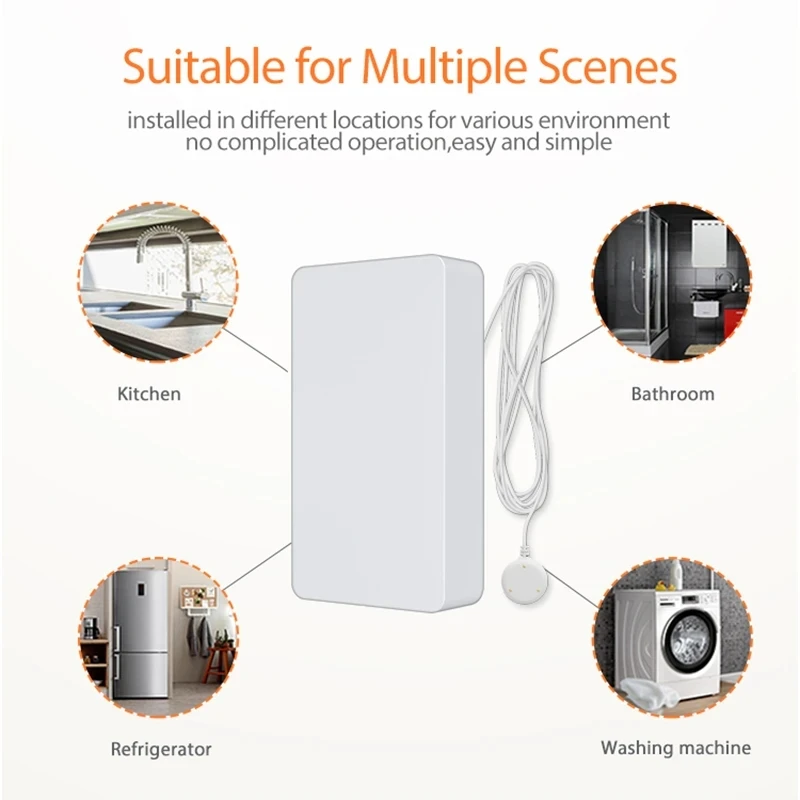 Suitable for Multiple Scenes

installed in different locations for various environment
no complicated operation,easy and simple

Kitchen

Bathroom

Refrigerator

Washing machine