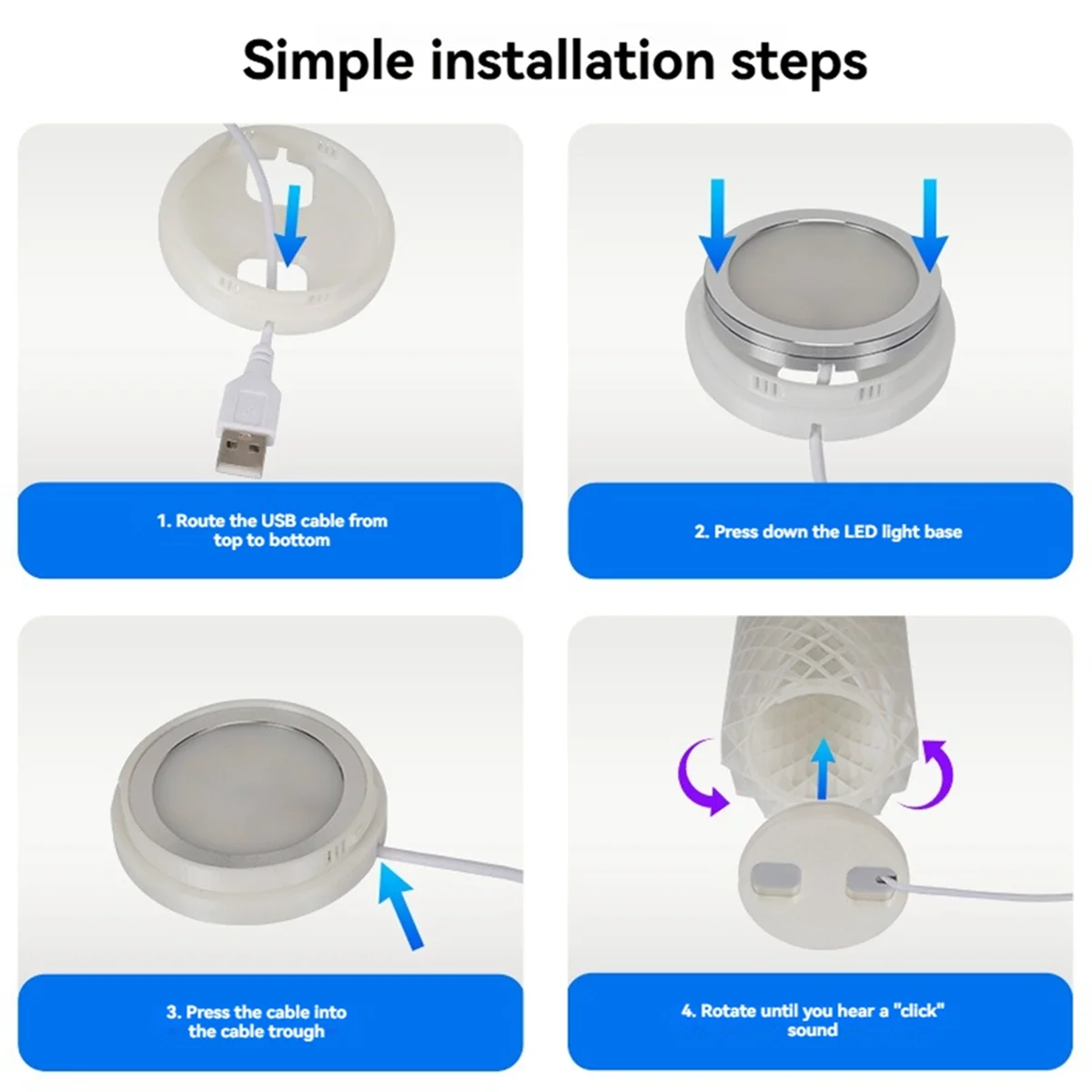 Simple installation steps

1. Route the USB cable from top to bottom

2. Press down the LED light base

3. Press the cable into the cable trough

4. Rotate until you hear a "click" sound