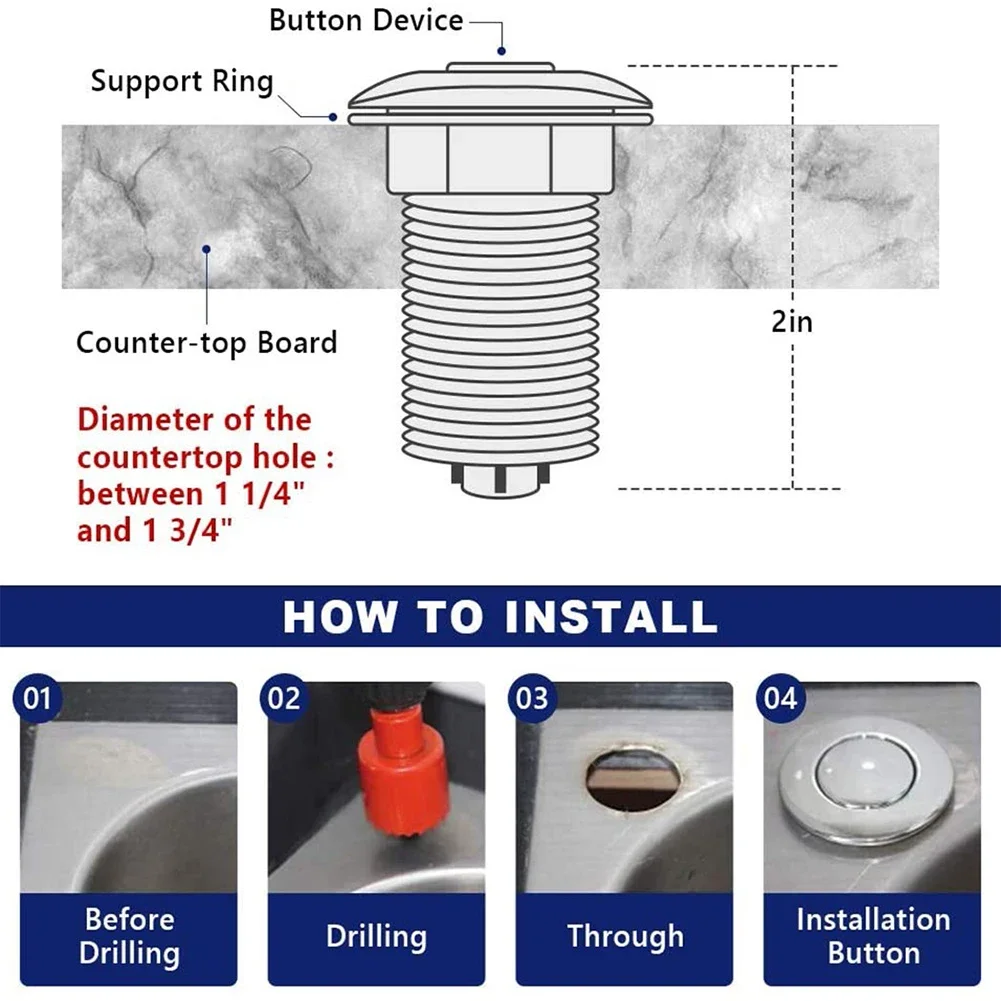 Button Device

Support Ring

Counter-top Board

2in

Diameter of the countertop hole : between 1 1/4" and 1 3/4"

HOW TO INSTALL

01

Before Drilling

02

Drilling

03

Through

04

Installation Button