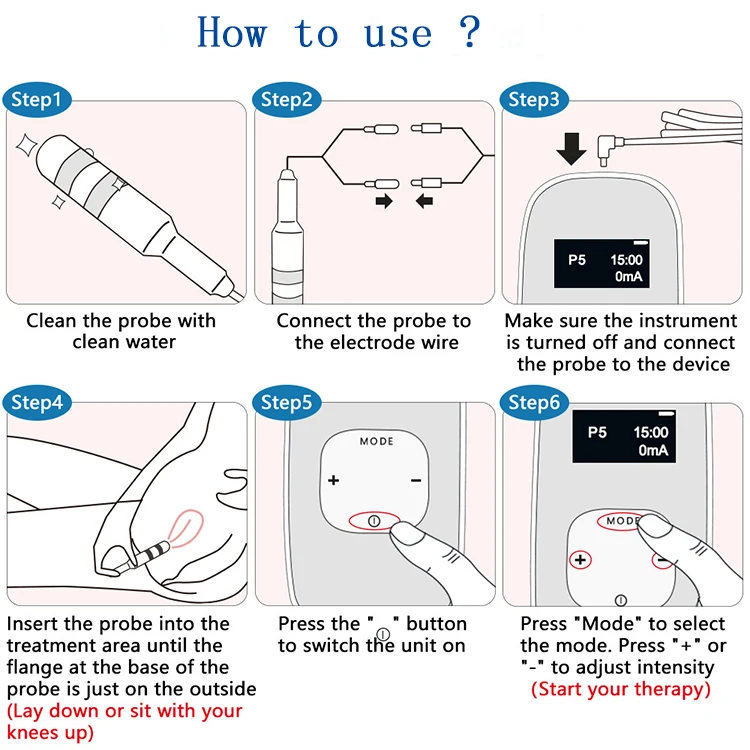 How to use ?

Step1

Clean the probe with clean water

Step2

Connect the probe to the electrode wire

Step3

P5 15:00
0mA

Make sure the instrument is turned off and connect the probe to the device

Step4

Insert the probe into the treatment area until the flange at the base of the probe is just on the outside
(Lay down or sit with your knees up)

Step5

MODE
+
−

Press the " " button to switch the unit on

Step6

P5 15:00
0mA

MODE
+
−

Press "Mode" to select the mode. Press "+" or "-" to adjust intensity
(Start your therapy)