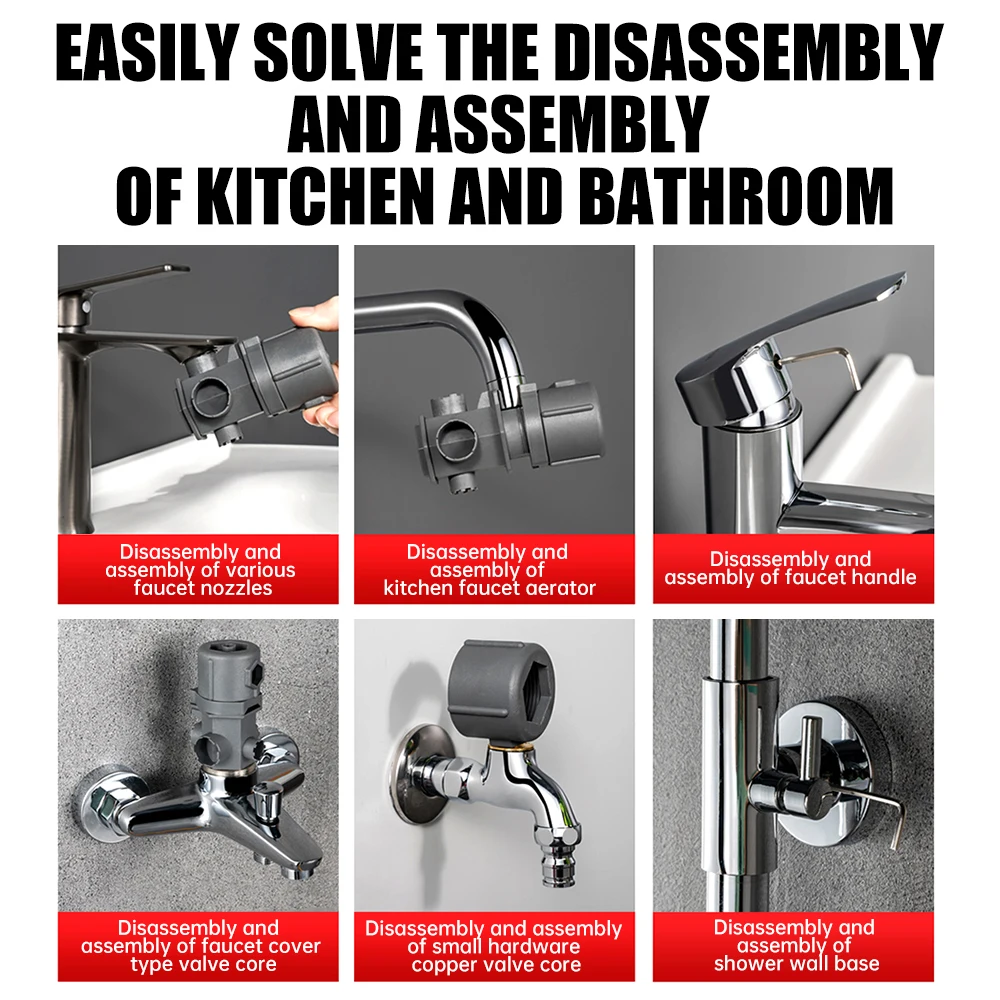 EASILY SOLVE THE DISASSEMBLY AND ASSEMBLY OF KITCHEN AND BATHROOM

Disassembly and assembly of various faucet nozzles

Disassembly and assembly of kitchen faucet aerator

Disassembly and assembly of faucet handle

Disassembly and assembly of faucet cover type valve core

Disassembly and assembly of small hardware copper valve core

Disassembly and assembly of shower wall base