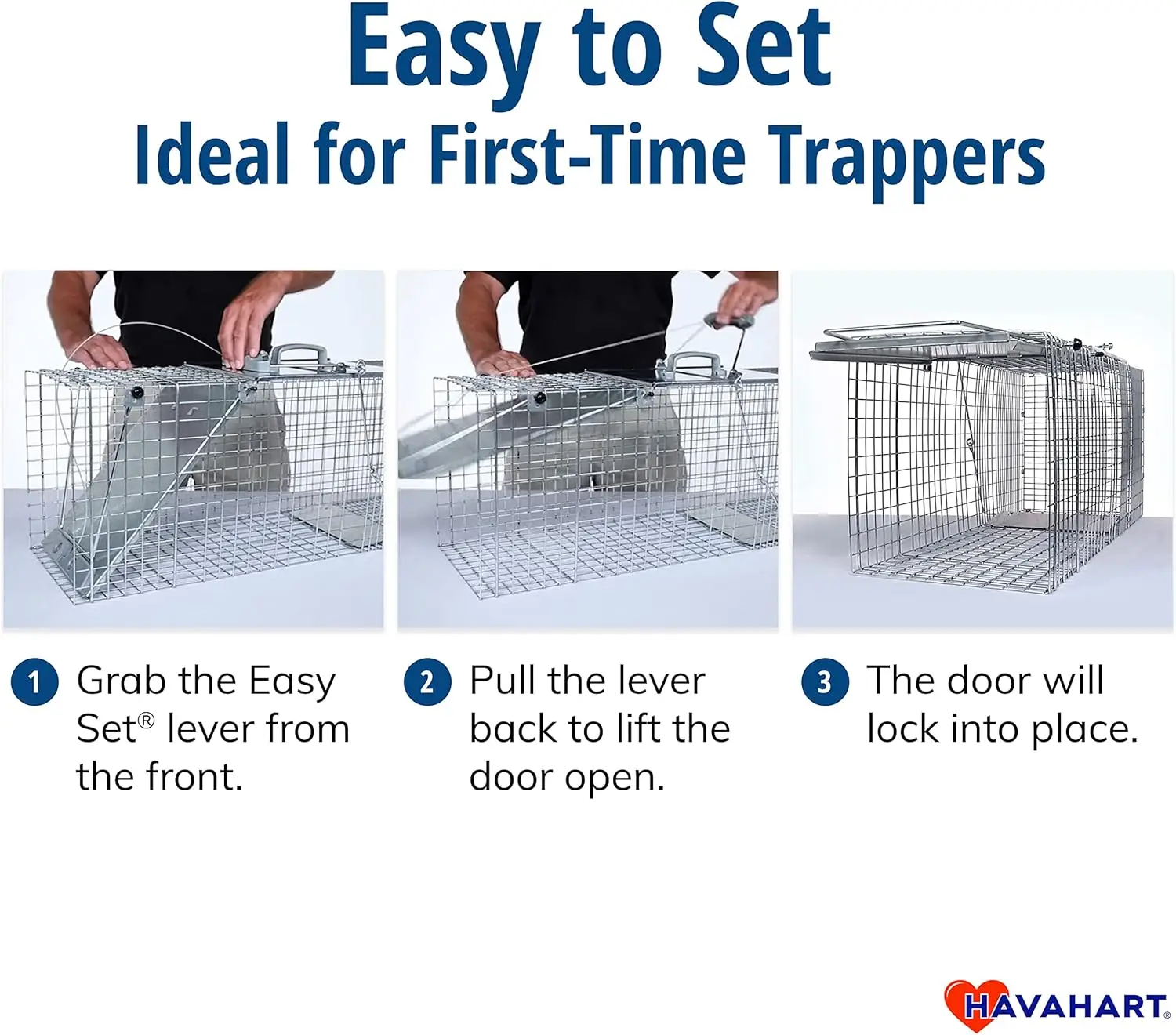 Easy to Set
Ideal for First-Time Trappers

1 Grab the Easy Set® lever from the front.

2 Pull the lever back to lift the door open.

3 The door will lock into place.

HAVAHART®