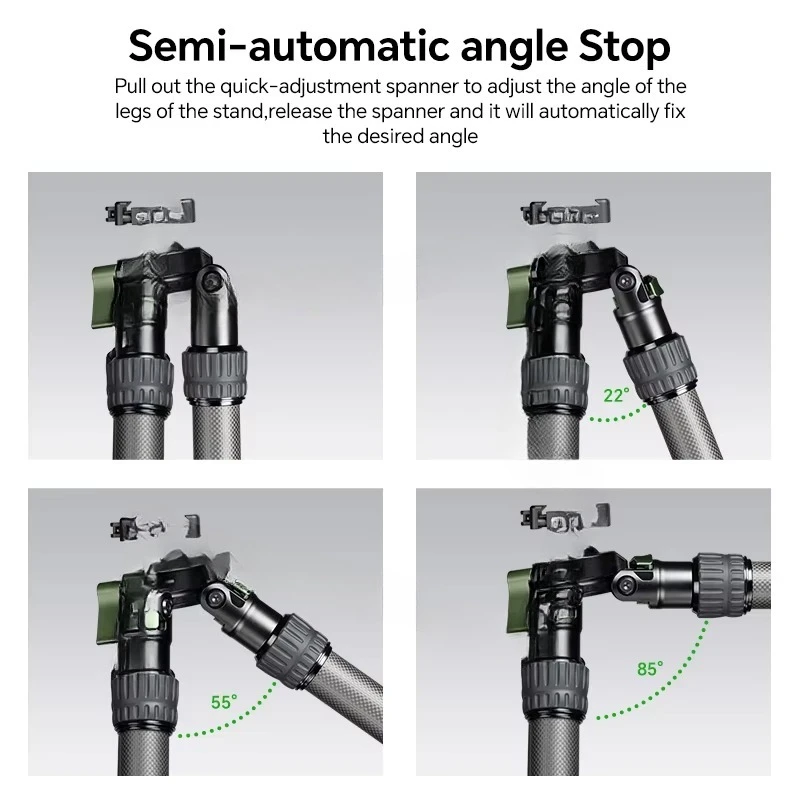 Semi-automatic angle Stop

Pull out the quick-adjustment spanner to adjust the angle of the legs of the stand,release the spanner and it will automatically fix the desired angle

22°

55°

85°