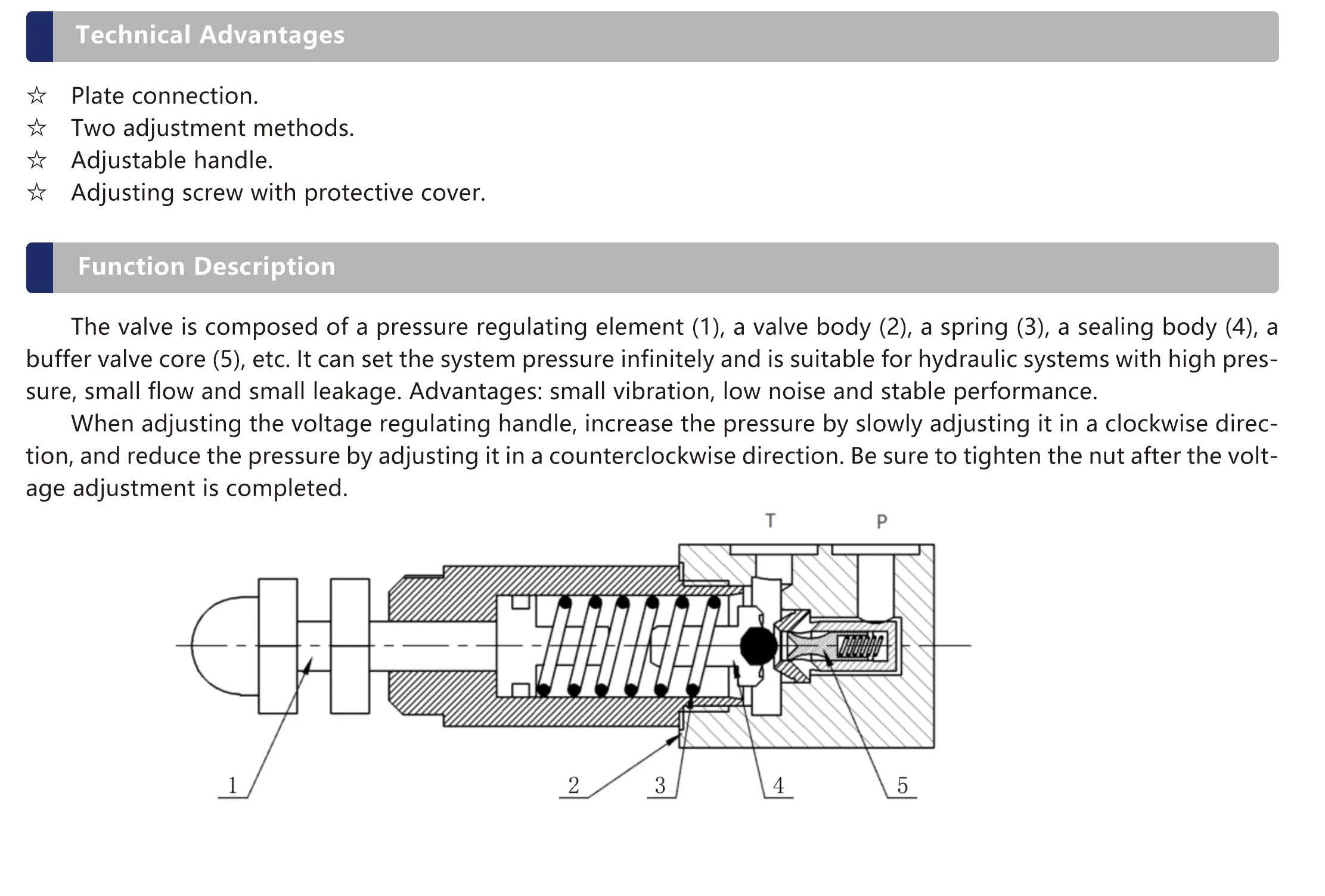 Technical Advantages

☆ Plate connection.
☆ Two adjustment methods.
☆ Adjustable handle.
☆ Adjusting screw with protective cover.

Function Description

The valve is composed of a pressure regulating element (1), a valve body (2), a spring (3), a sealing body (4), a buffer valve core (5), etc. It can set the system pressure infinitely and is suitable for hydraulic systems with high pressure, small flow and small leakage. Advantages: small vibration, low noise and stable performance.

When adjusting the voltage regulating handle, increase the pressure by slowly adjusting it in a clockwise direction, and reduce the pressure by adjusting it in a counterclockwise direction. Be sure to tighten the nut after the voltage adjustment is completed.

T P

1 2 3 4 5