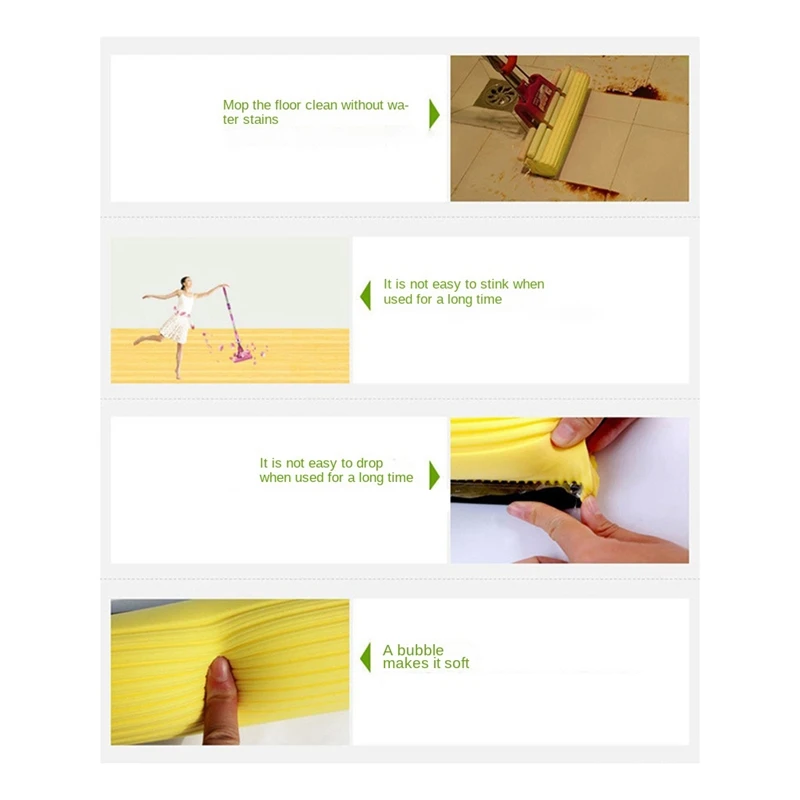 Mop the floor clean without water stains

It is not easy to stink when used for a long time

It is not easy to drop when used for a long time

A bubble makes it soft